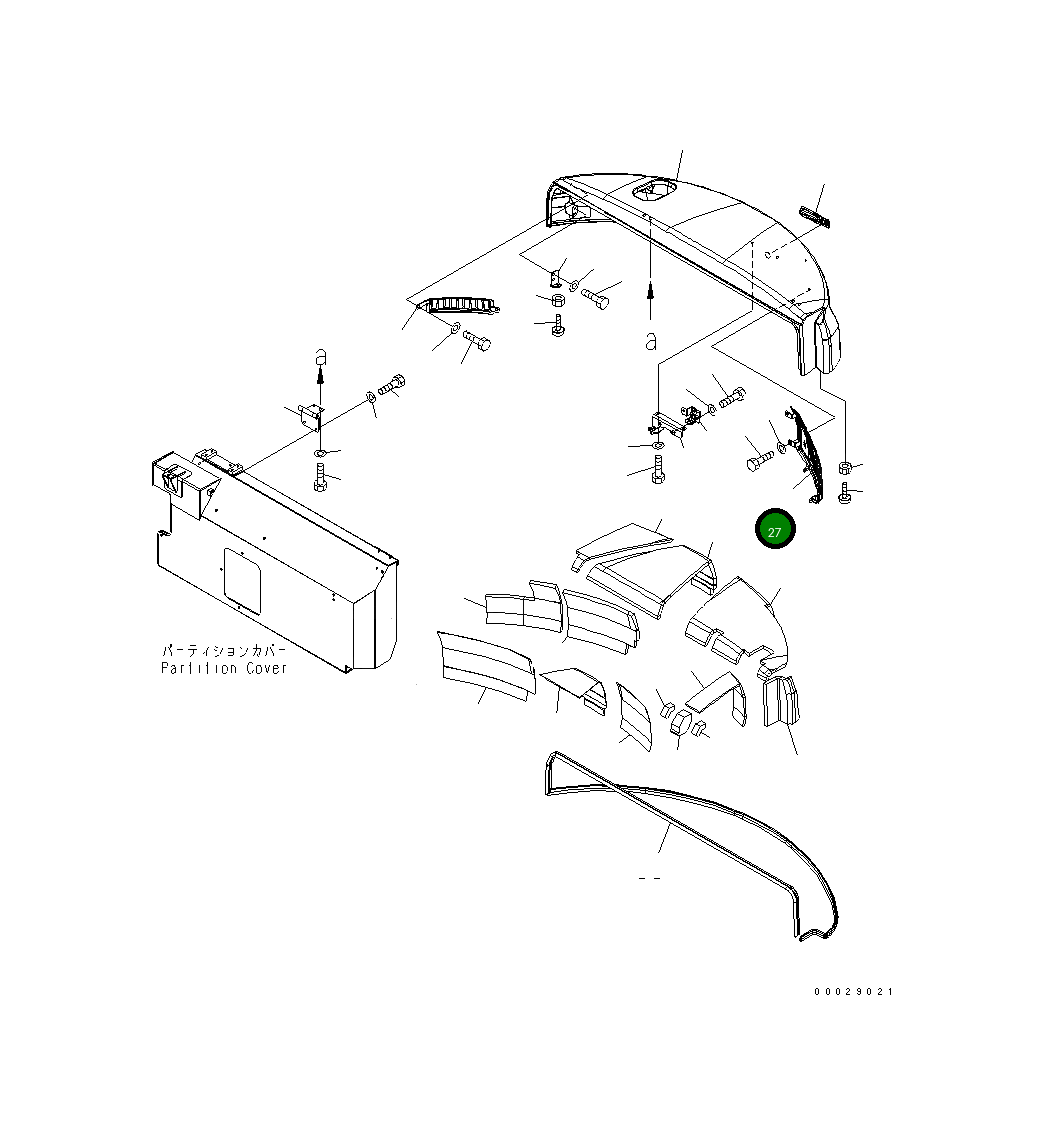 a

a

27

パーティションカバー
Partition Cover

00029021