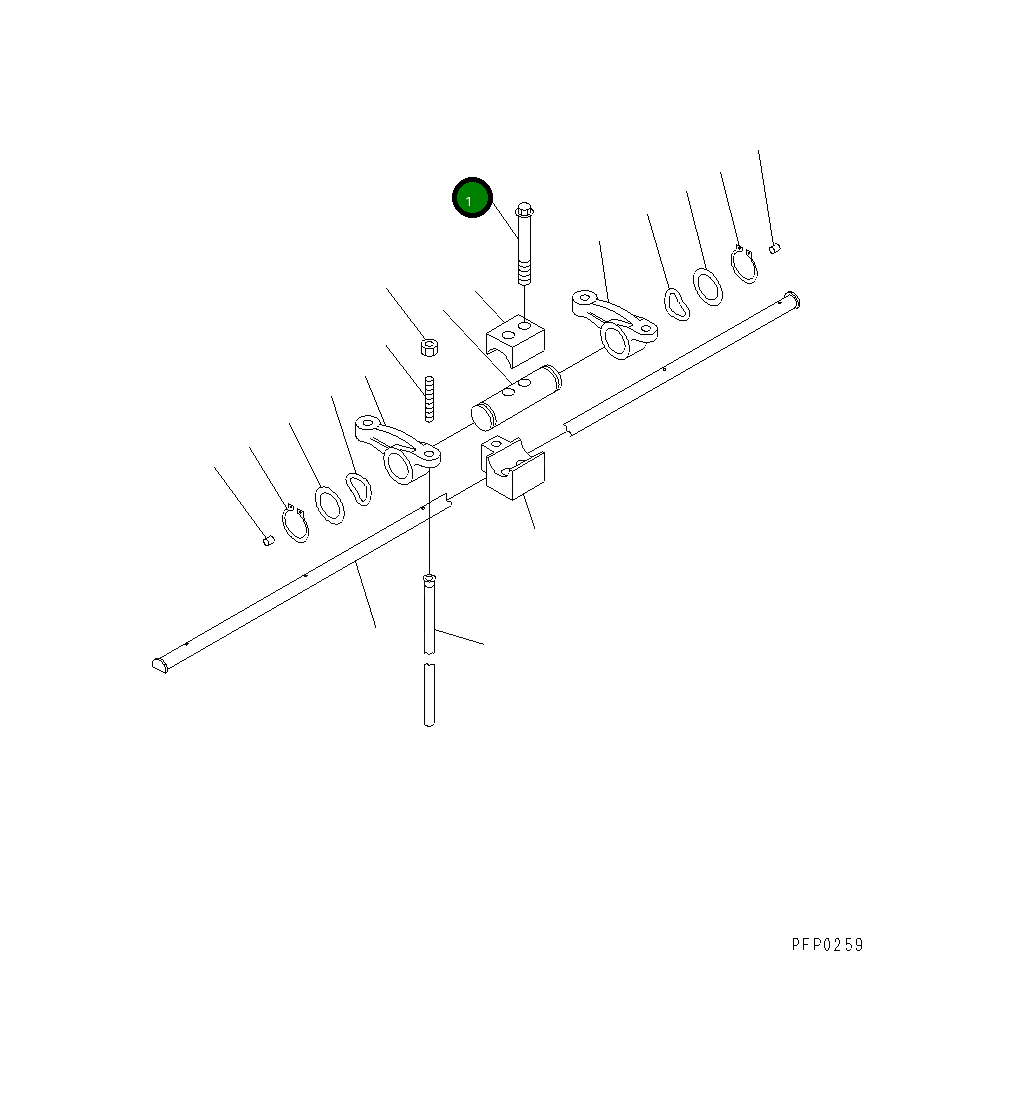 1

PFP0259