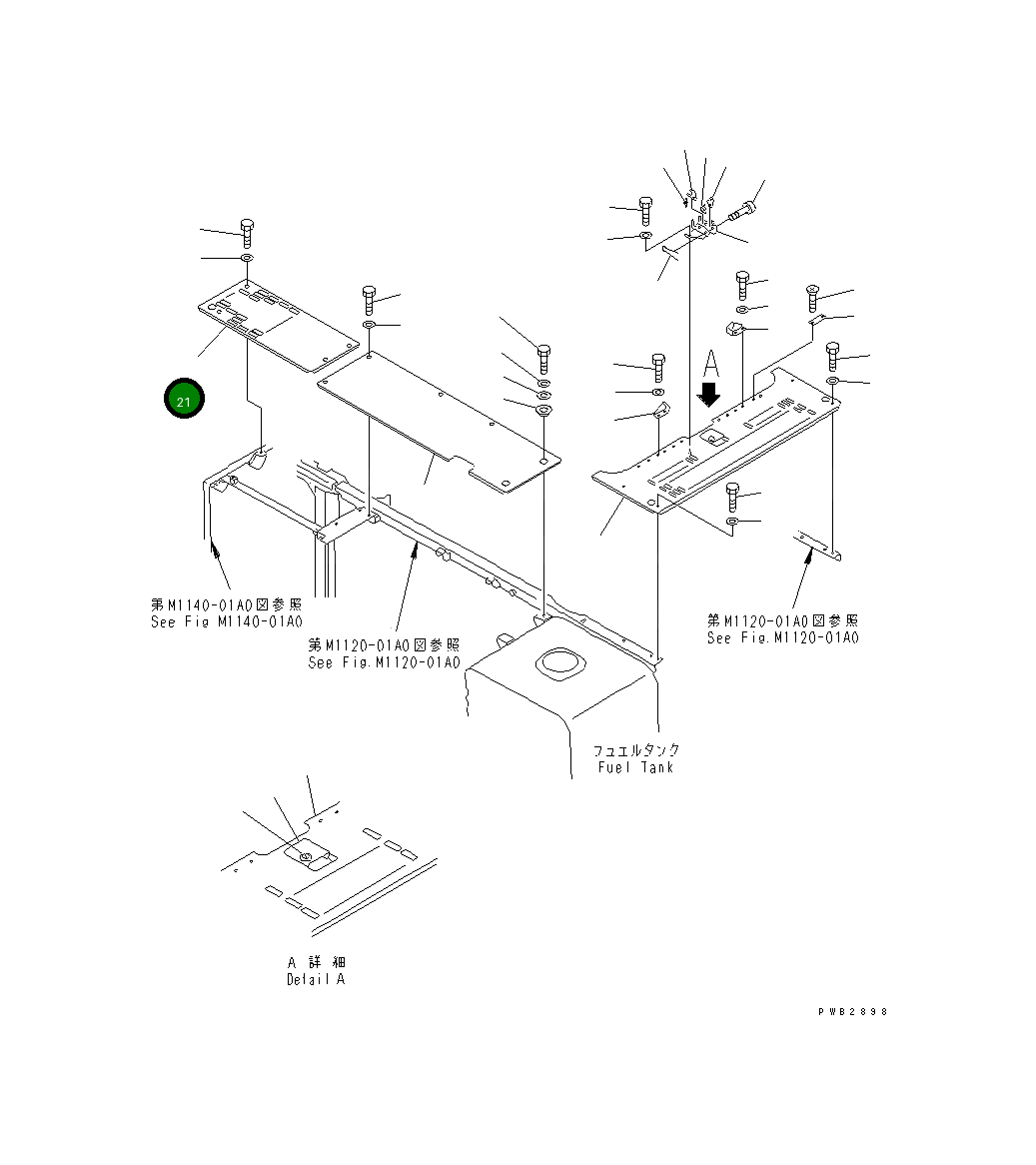 21

A

第M1140-01A0図参照
See Fig M1140-01A0

第M1120-01A0図参照
See Fig.M1120-01A0

第M1120-01A0図参照
See Fig.M1120-01A0

フュエルタンク
Fuel Tank

A 詳 細
Detail A

PWB2898