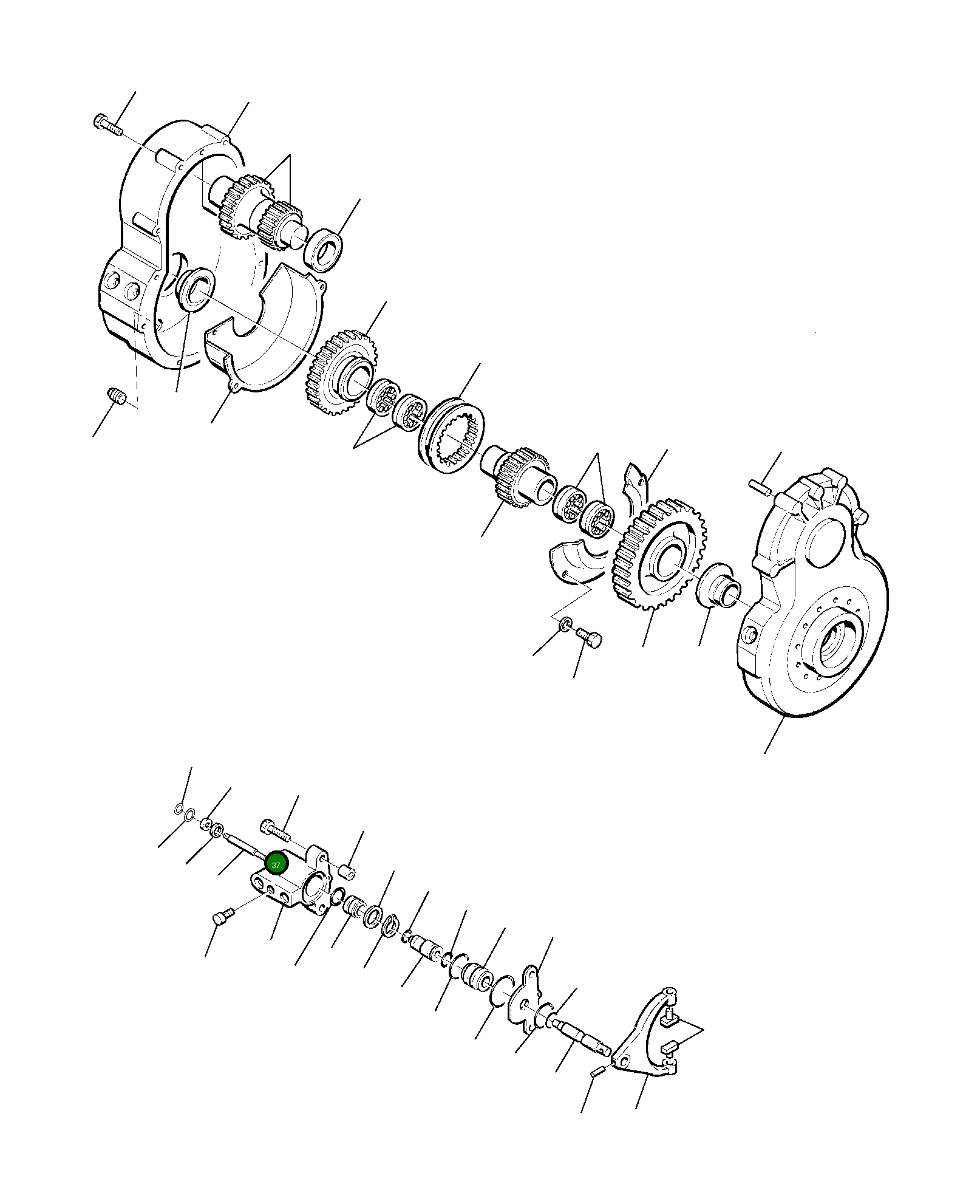 37