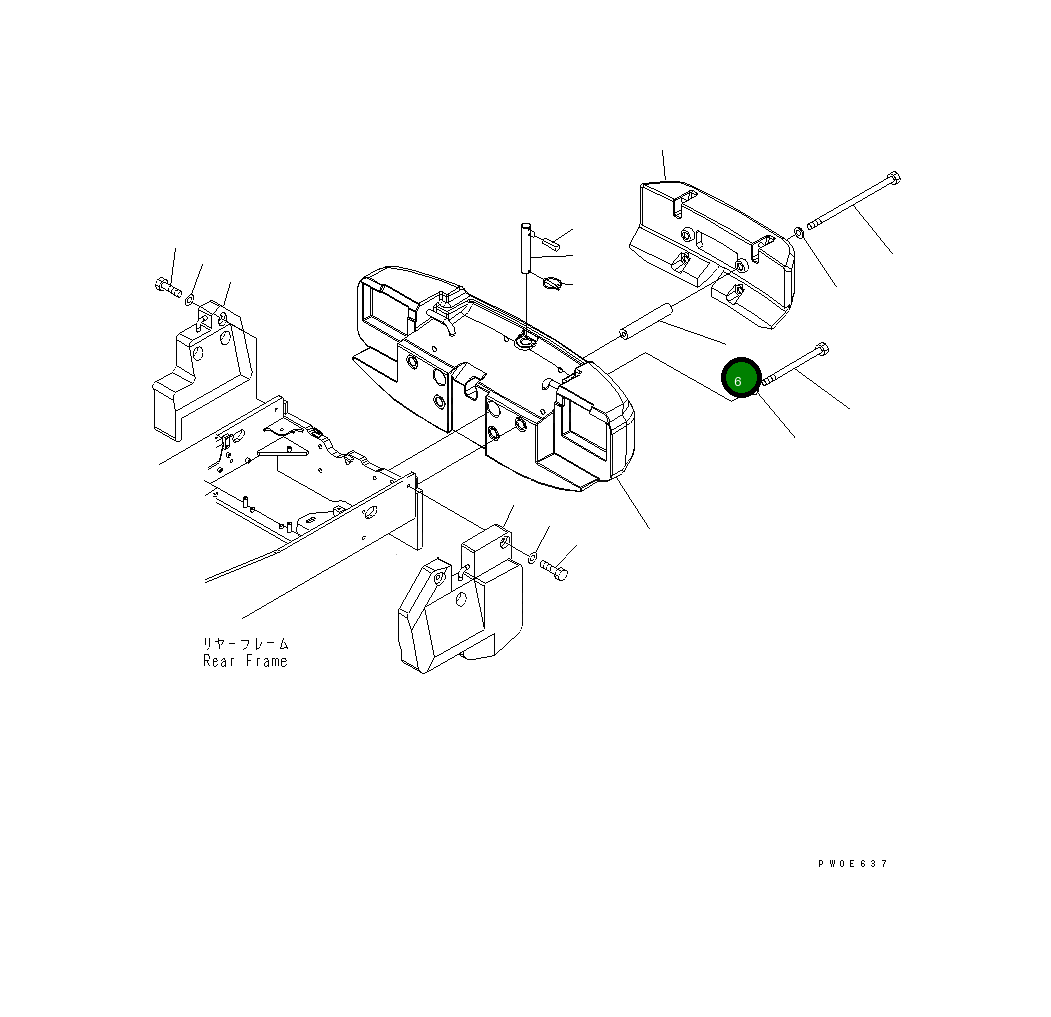 6

リヤーフレーム
Rear Frame

PW0E637