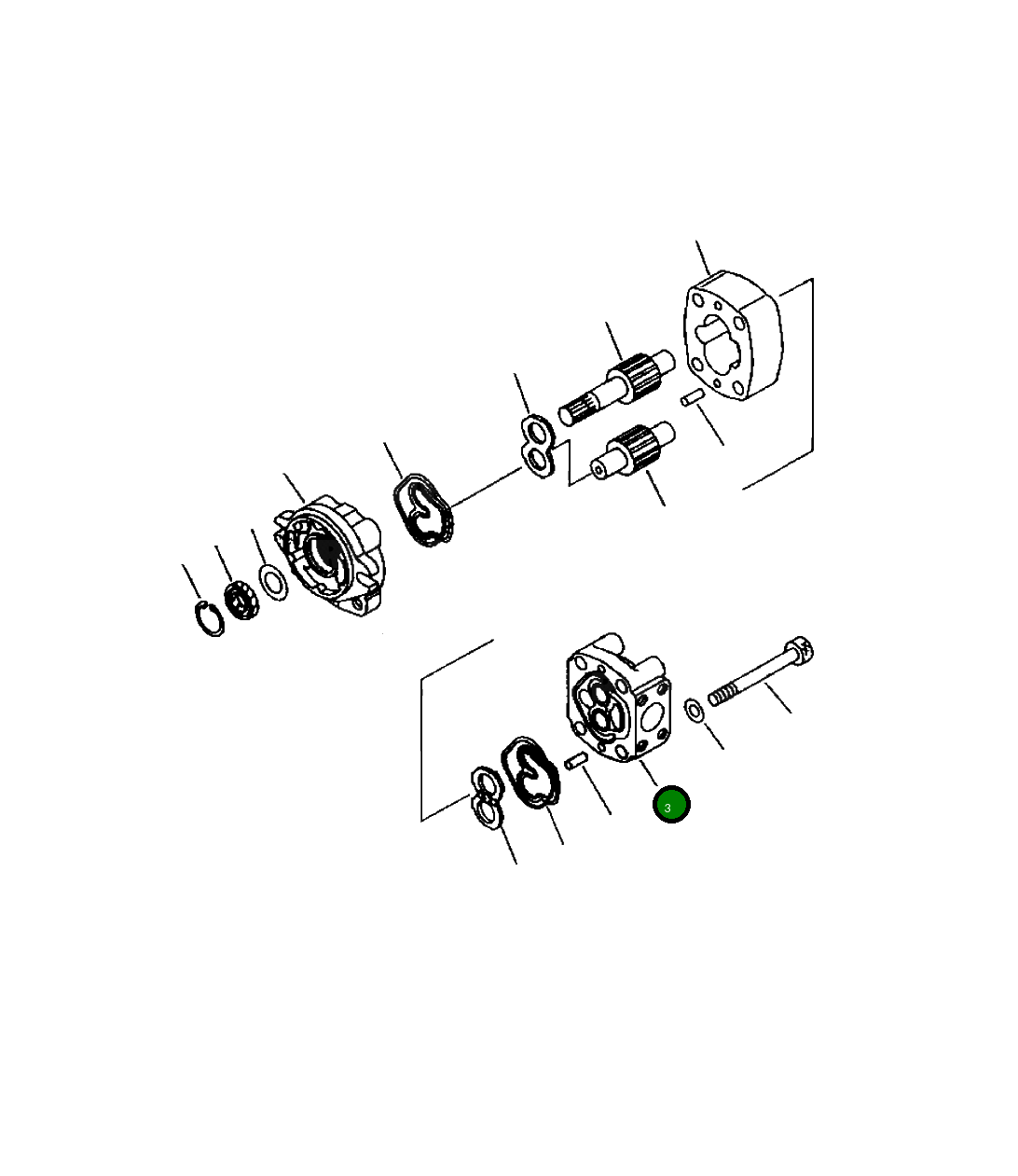 3