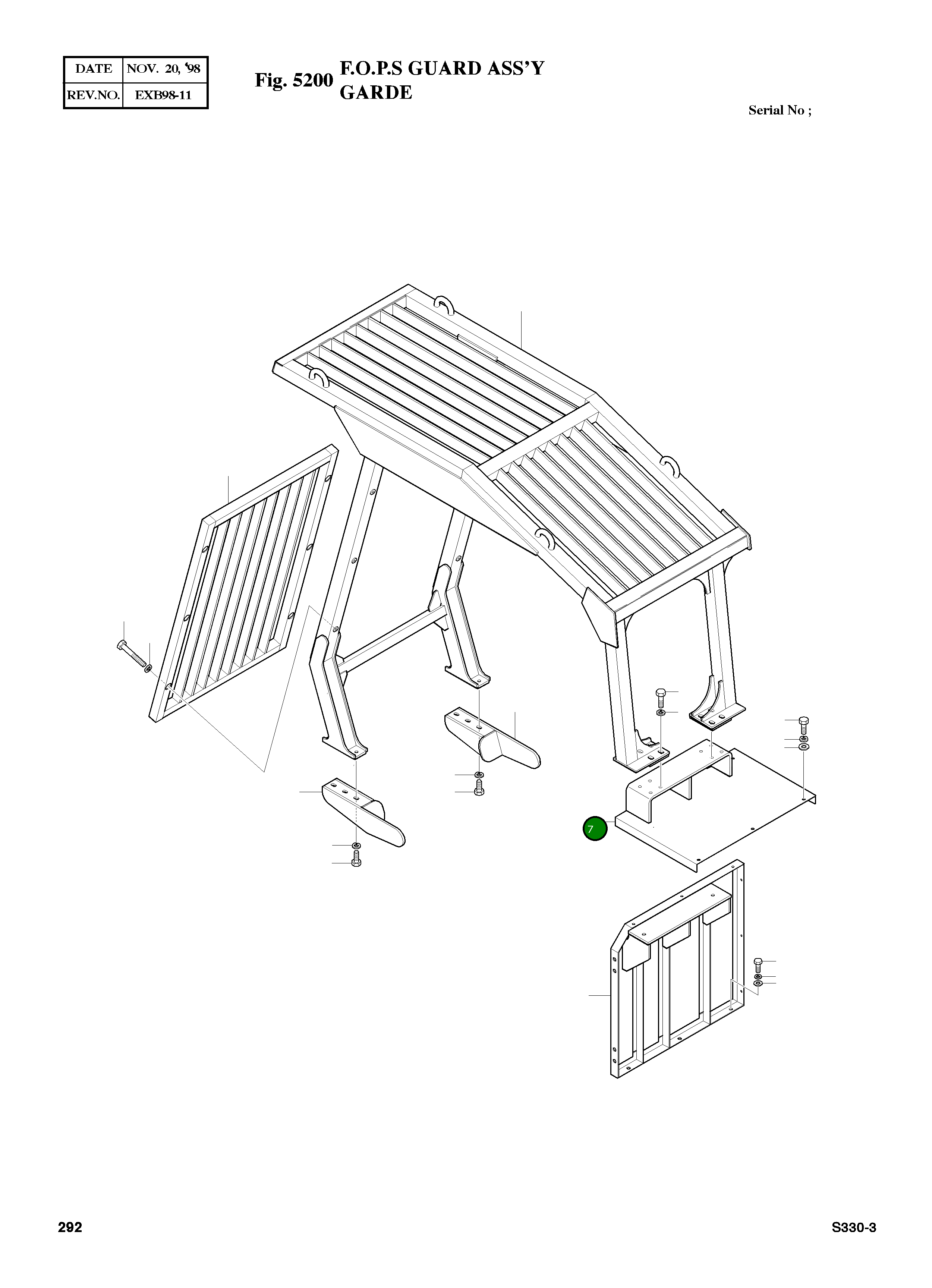 | DATE | NOV. 20, '98 |
|---|---|
| REV.NO. | EXB98-11 |

Fig. 5200 F.O.P.S GUARD ASS'Y
GARDE

Serial No ;

7

292

S330-3