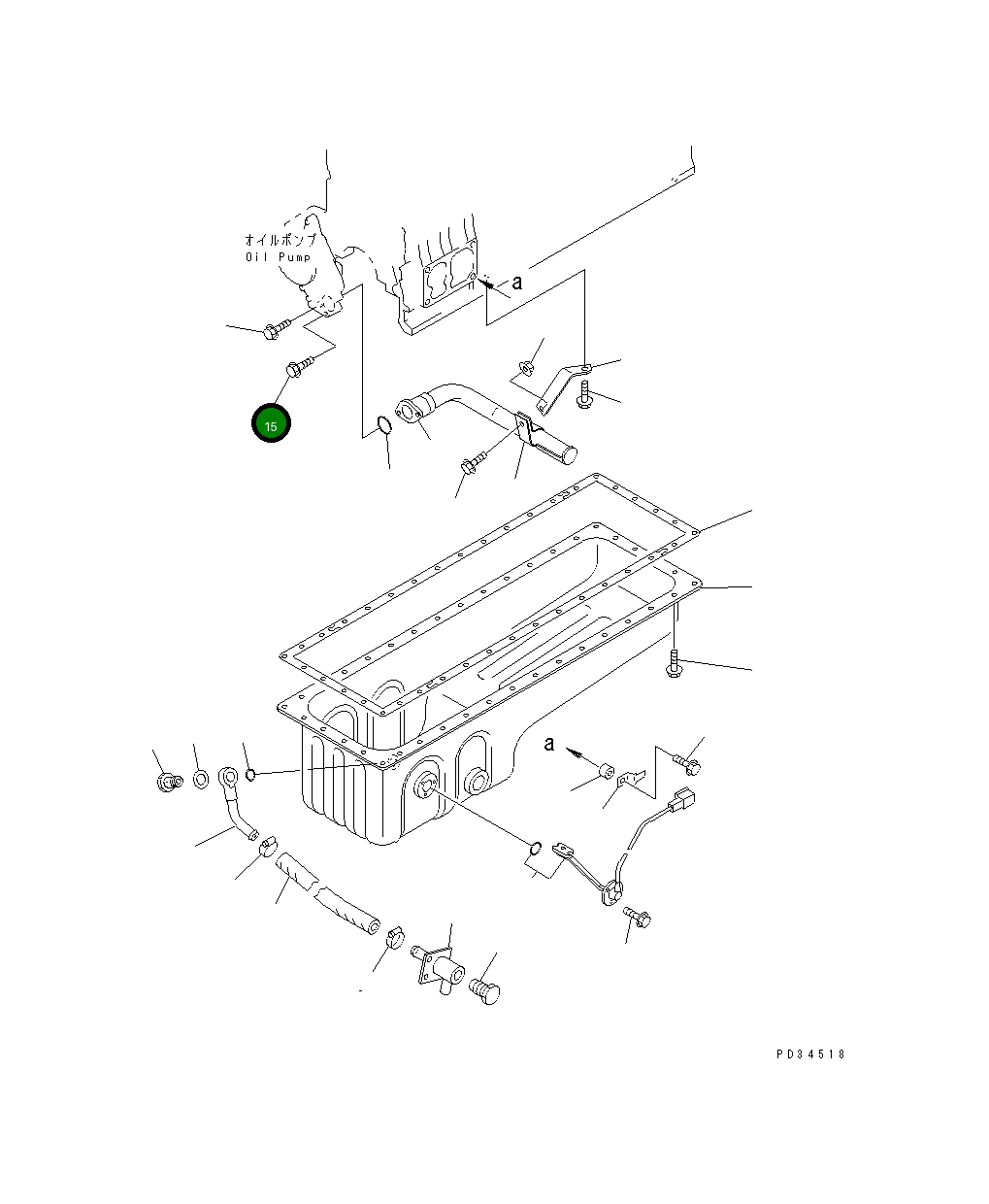 オイルポンプ
Oil Pump

a

15

a

PD34518