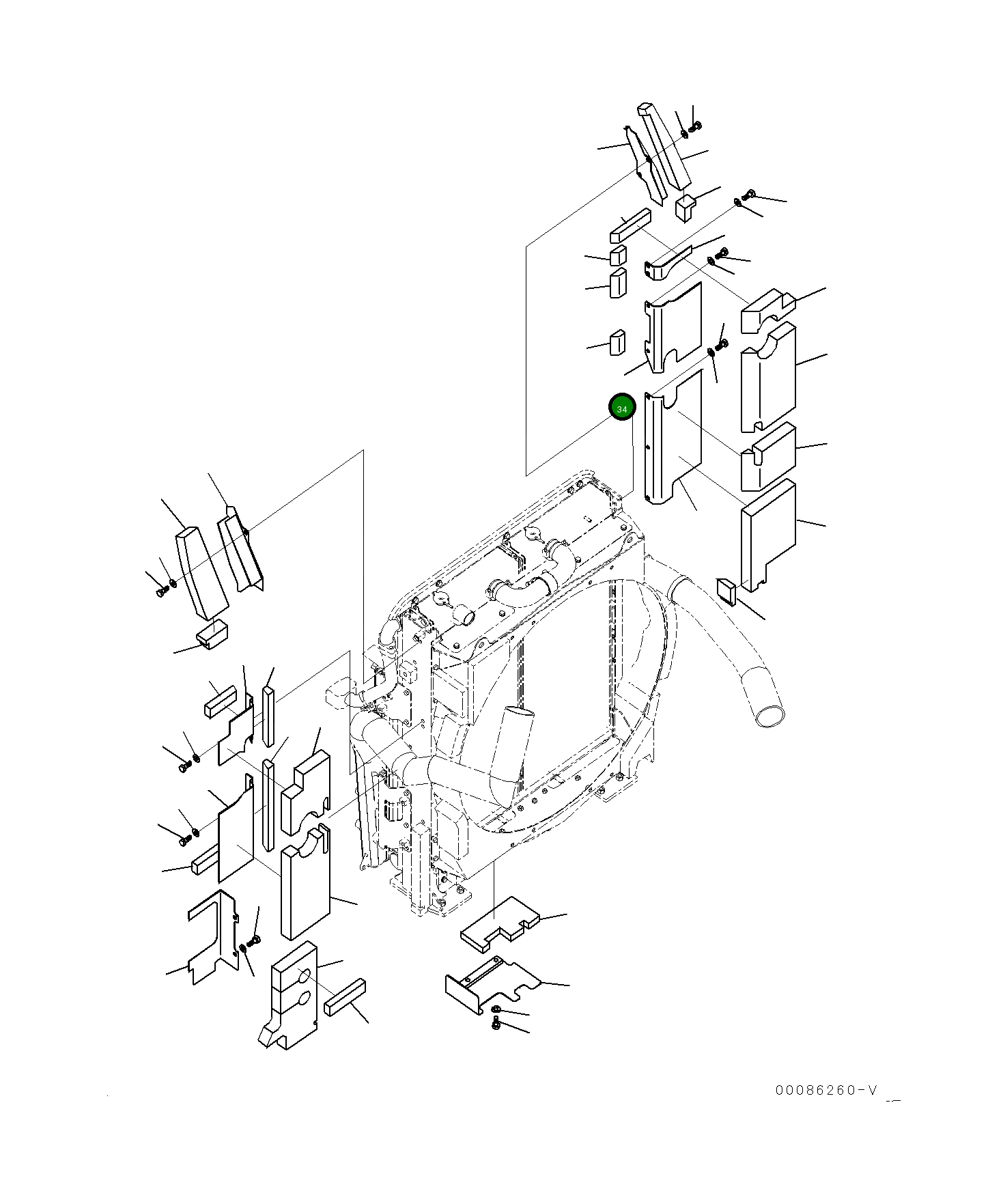 34

00086260-V