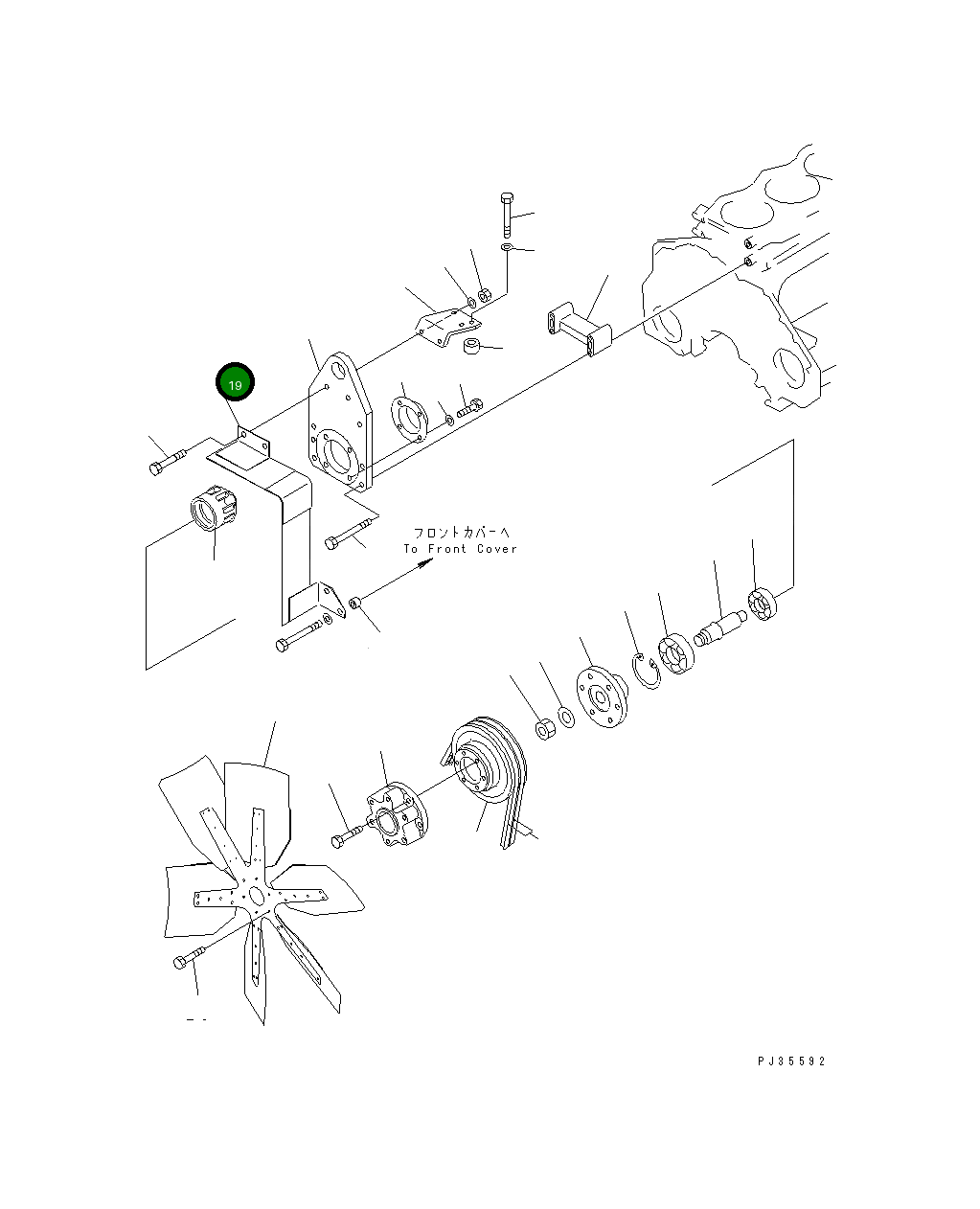 19

フロントカバーへ
To Front Cover

PJ35592