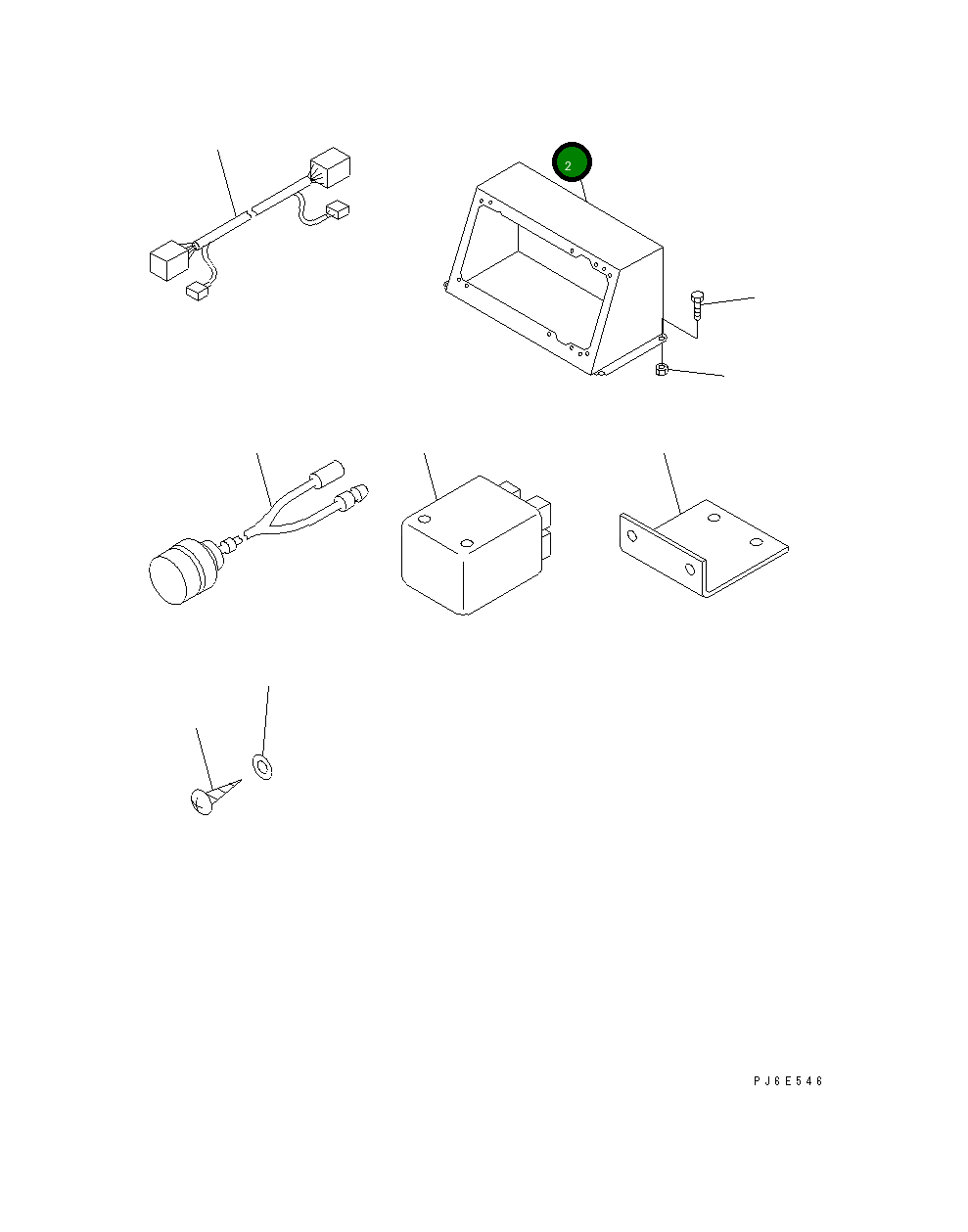 2

PJ6E546