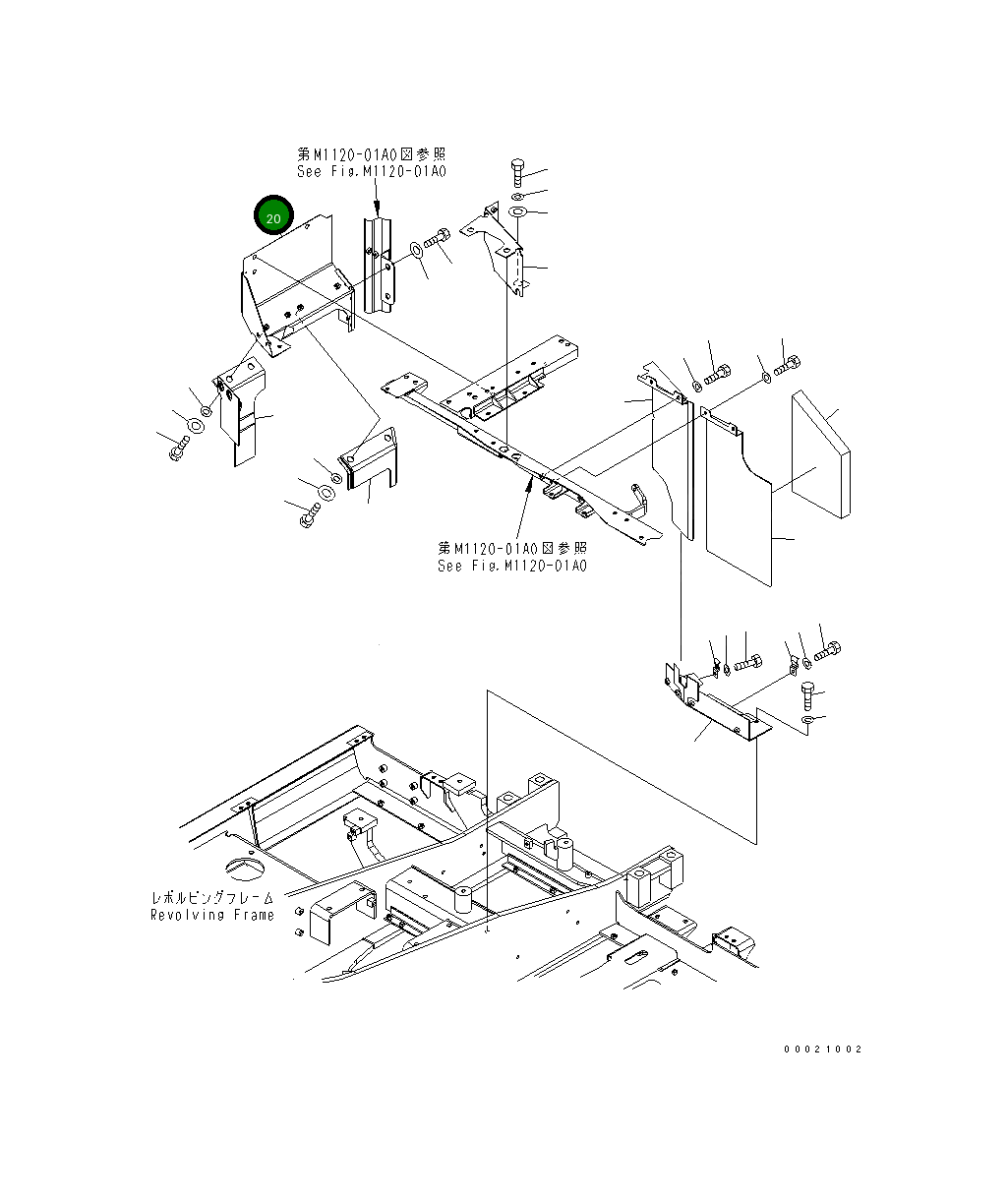 第M1120-01A0図参照
See Fig.M1120-01A0

20

第M1120-01A0図参照
See Fig.M1120-01A0

レボルビングフレーム
Revolving Frame

00021002