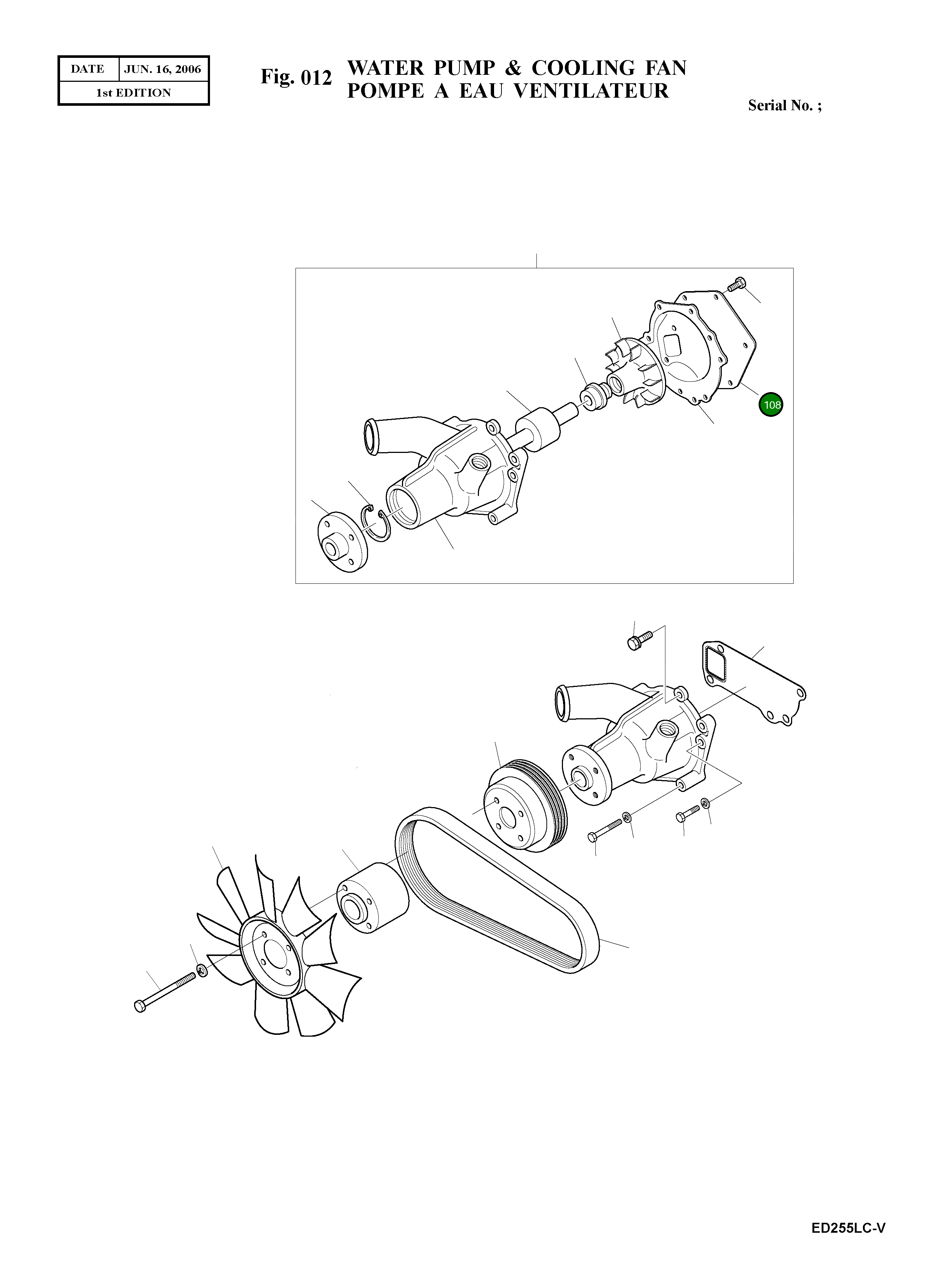 | DATE | JUN. 16, 2006 |
|---|---|
| 1st EDITION | |

Fig. 012 WATER PUMP & COOLING FAN
POMPE A EAU VENTILATEUR

Serial No. ;

108

ED255LC-V