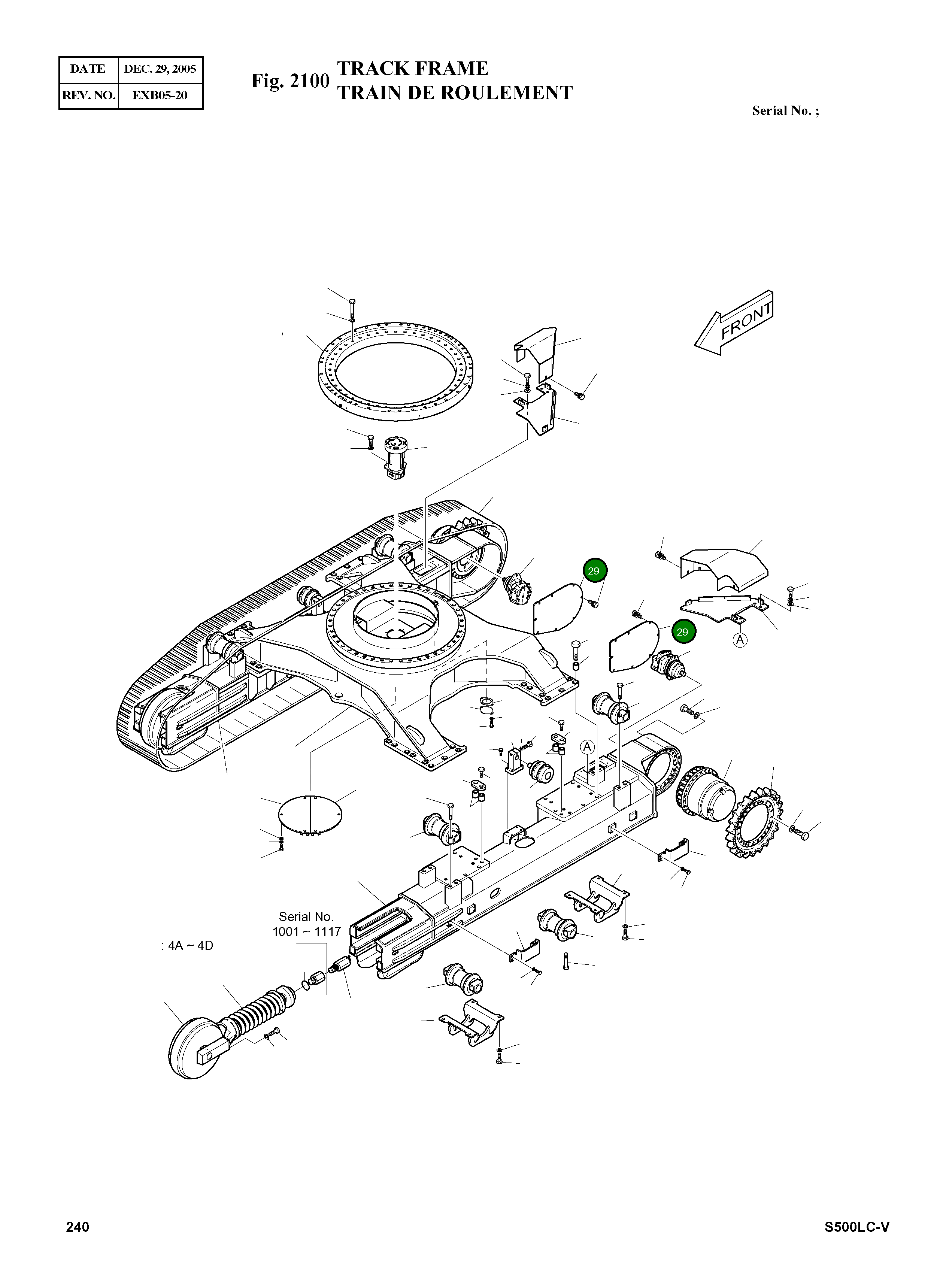 | DATE | DEC. 29, 2005 |
|---|---|
| REV. NO. | EXB05-20 |

Fig. 2100 TRACK FRAME
TRAIN DE ROULEMENT

Serial No. ;

FRONT

29

29

A

A

Serial No.
1001 ~ 1117

: 4A ~ 4D

240

S500LC-V