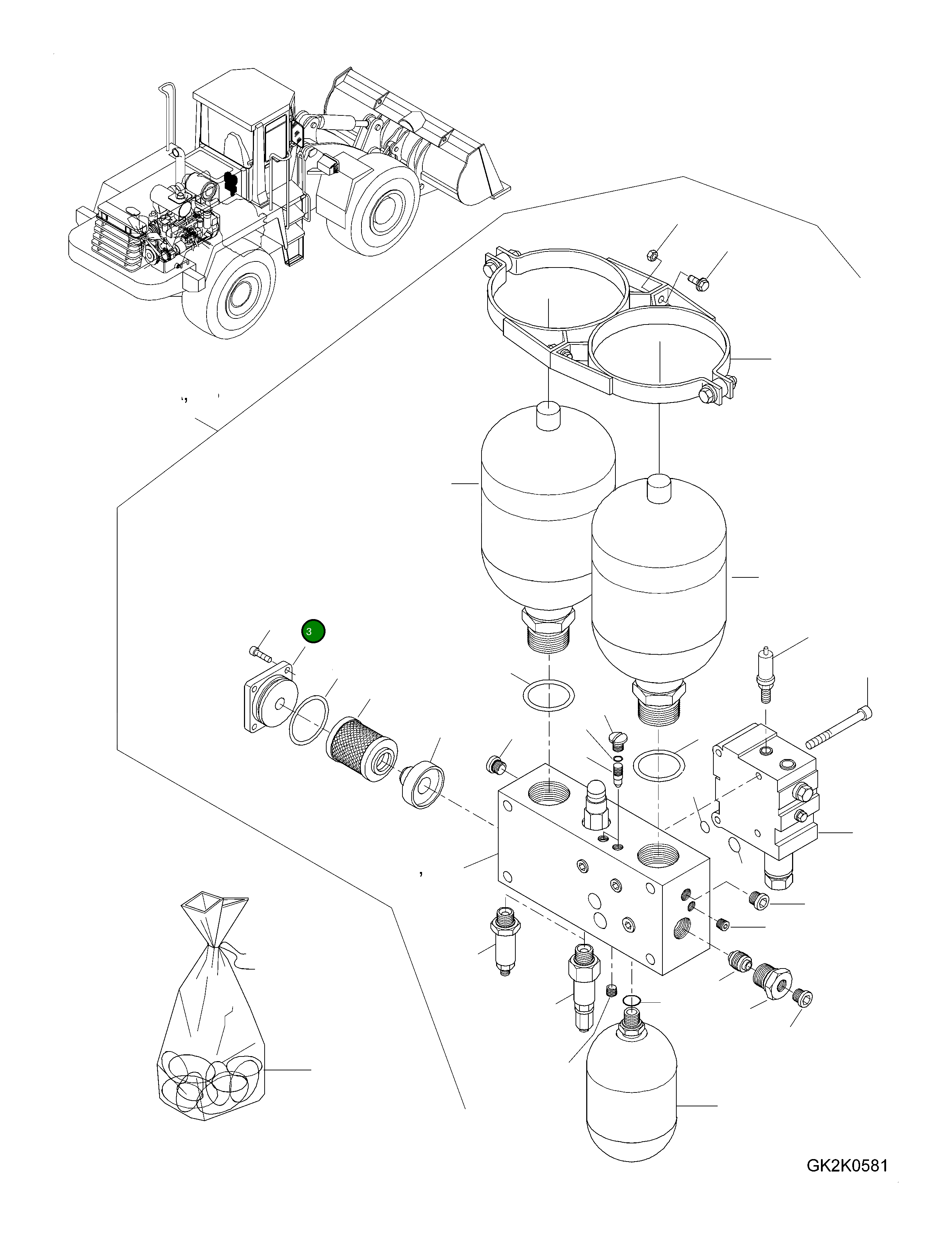 3

GK2K0581