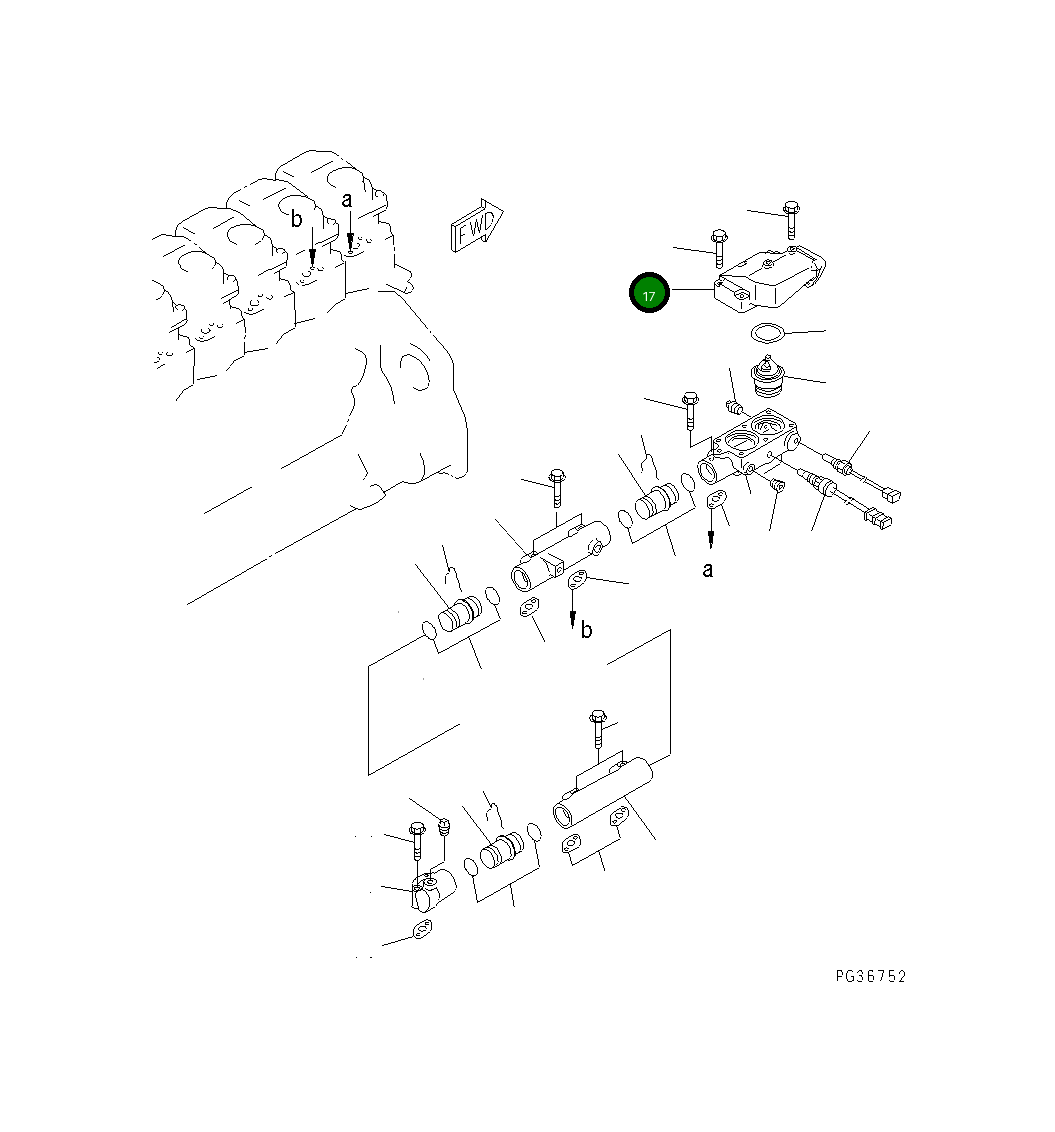 b
a
FWD
17
a
b
PG36752