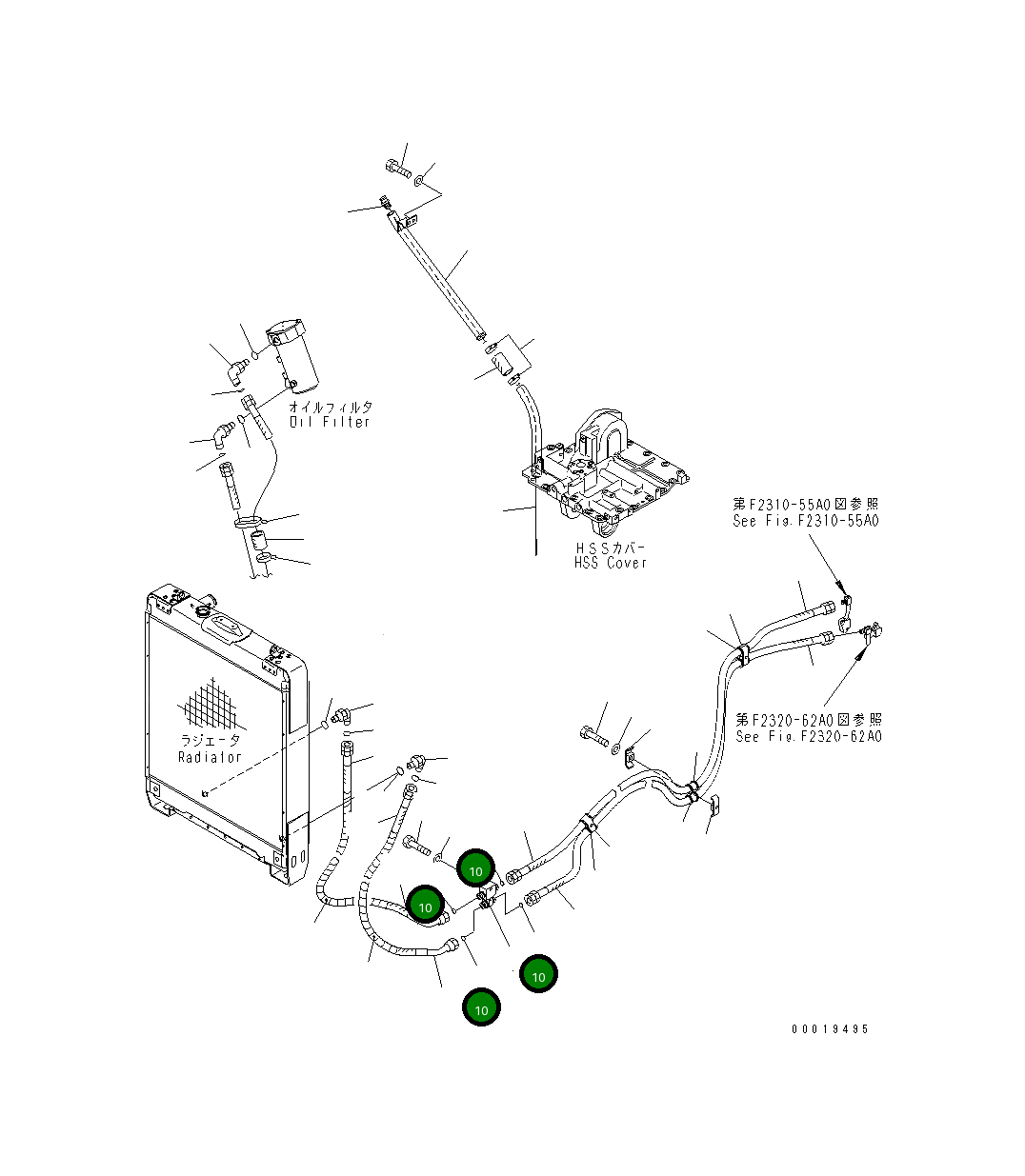 オイルフィルタ
Oil Filter

HSSカバー
HSS Cover

第F2310-55A0図参照
See Fig.F2310-55A0

第F2320-62A0図参照
See Fig.F2320-62A0

ラジエータ
Radiator

10

10

10

10

00019495