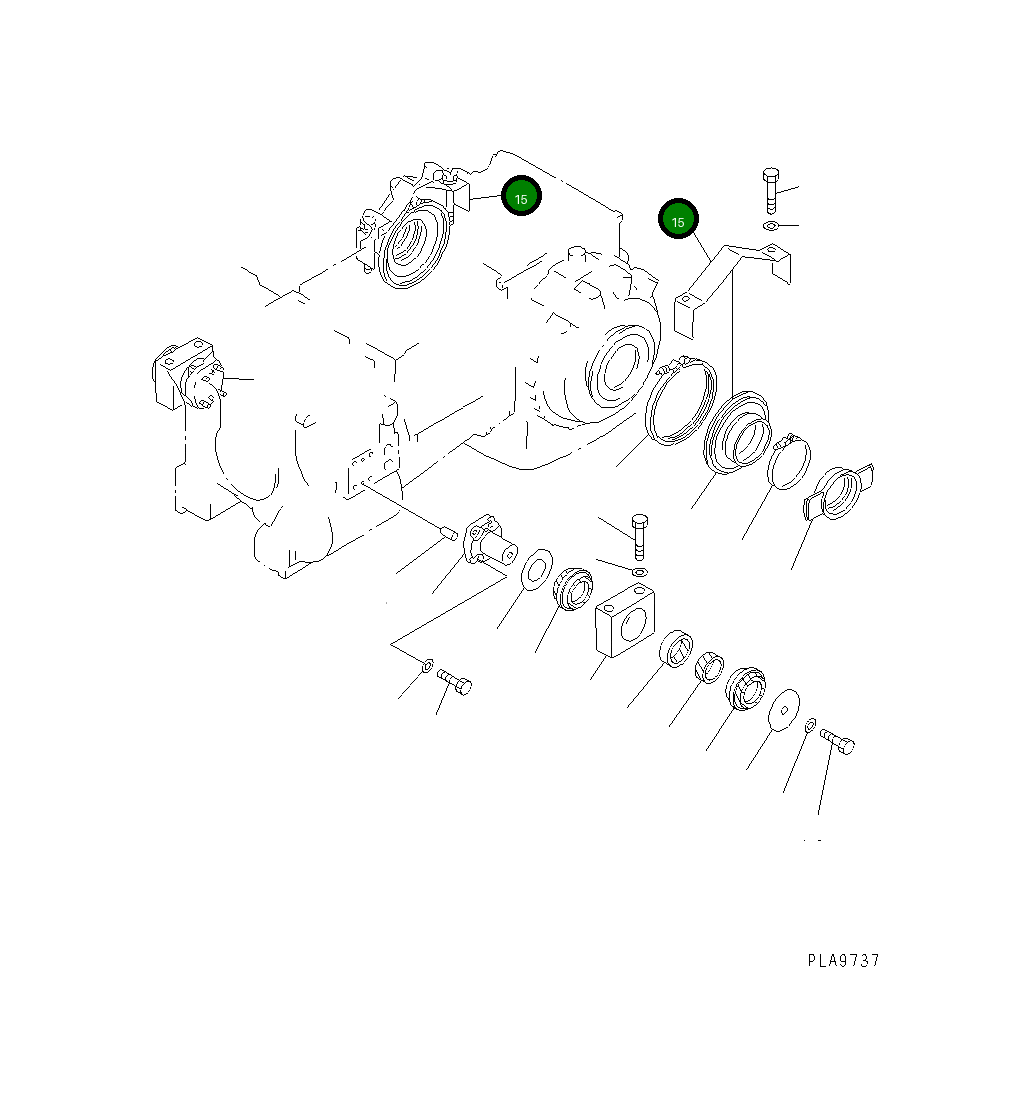 15
15
PLA9737