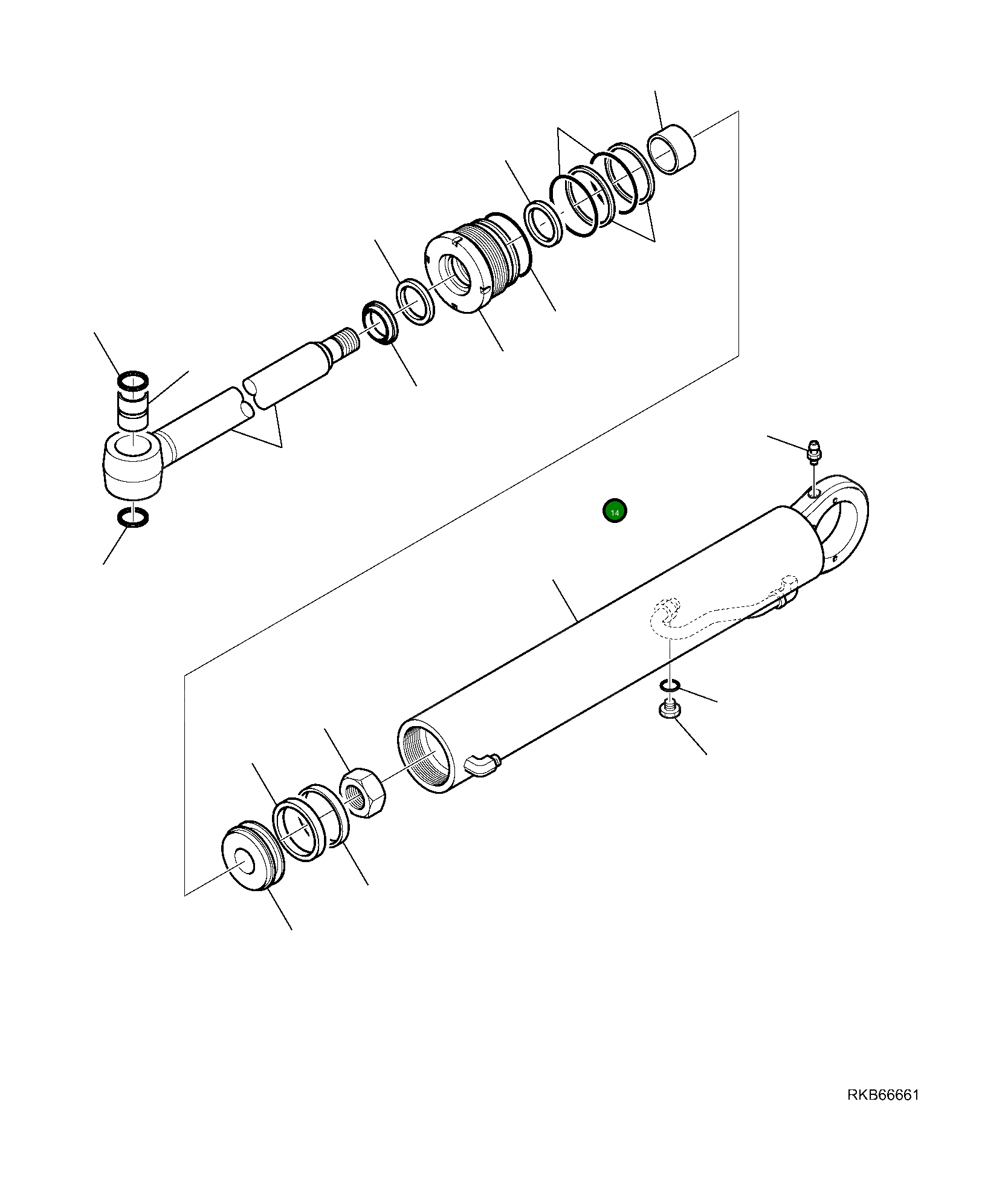 14

RKB66661