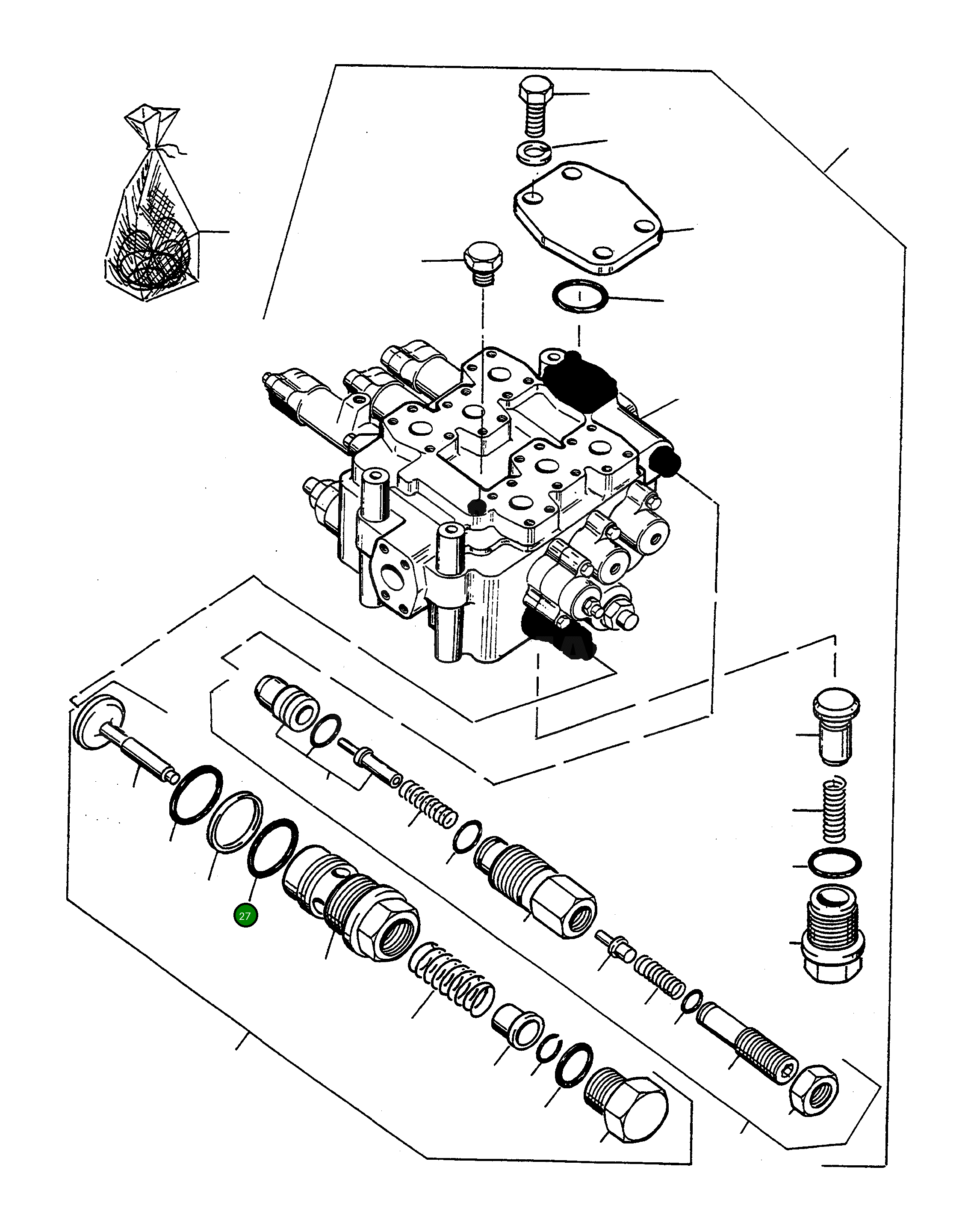 27