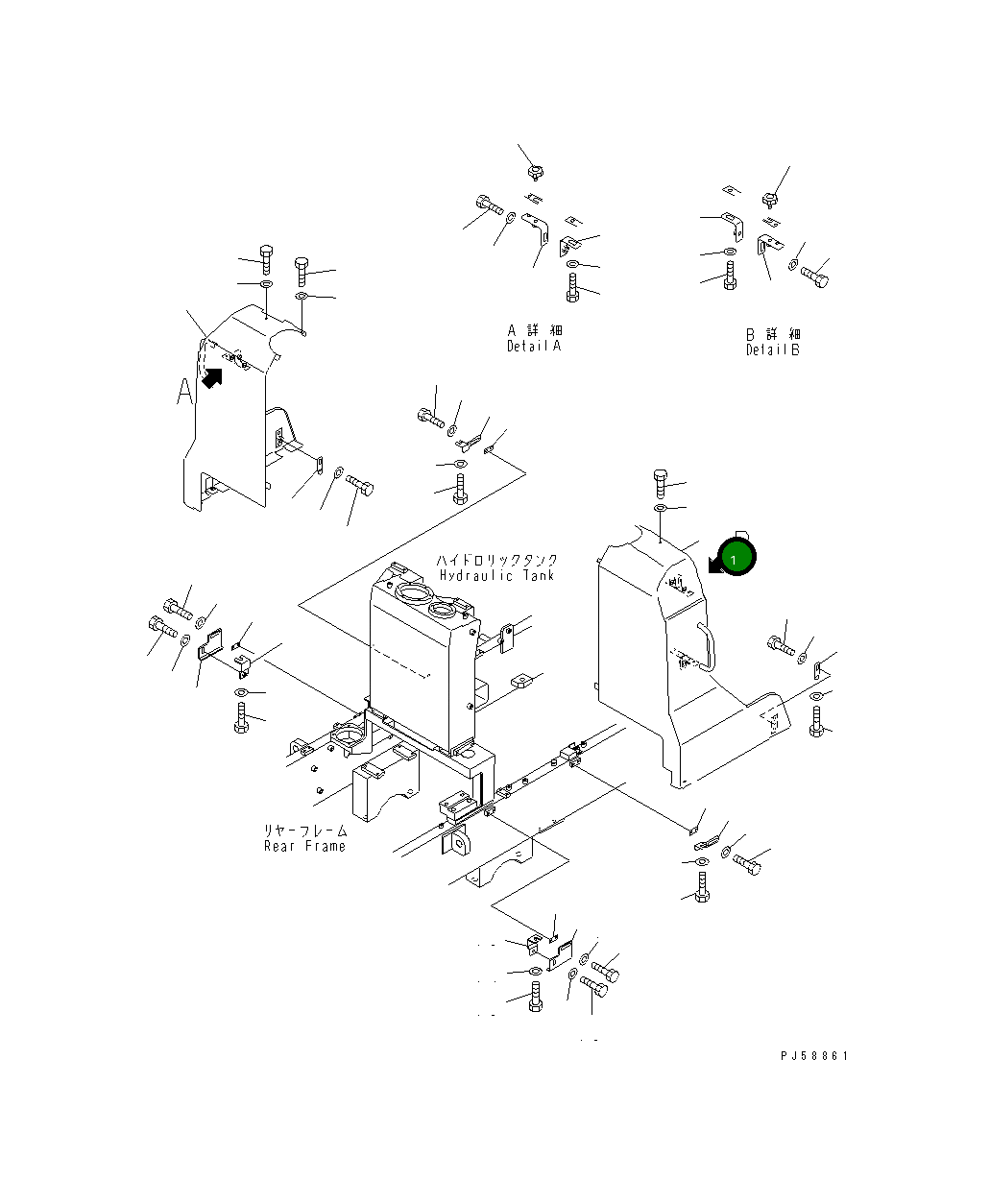 A 詳 細
Detail A

B 詳 細
Detail B

A

ハイドロリックタンク
Hydraulic Tank

1

リヤーフレーム
Rear Frame

PJ58861