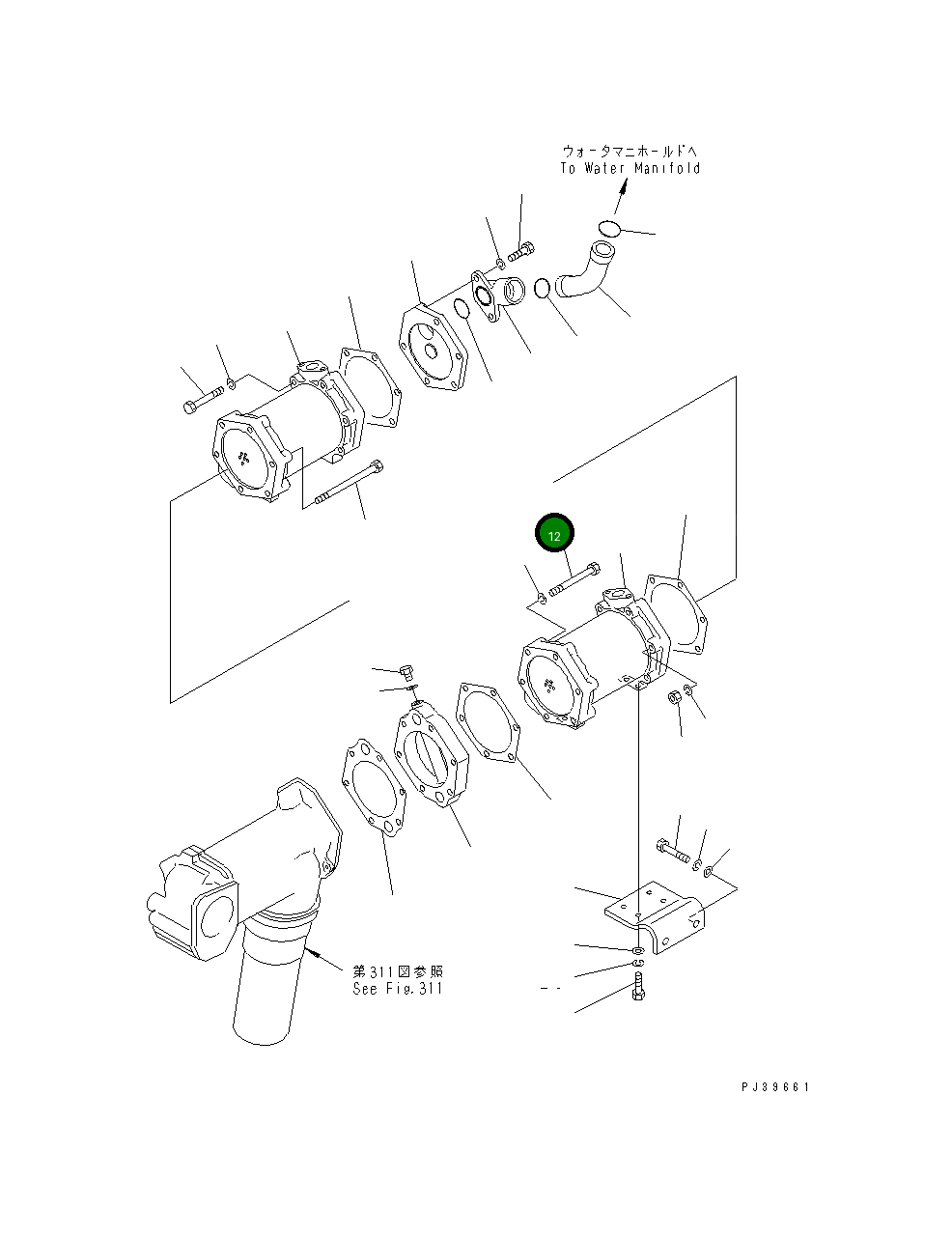 ウォータマニホールドへ
To Water Manifold

12

第311図参照
See Fig.311

PJ39661