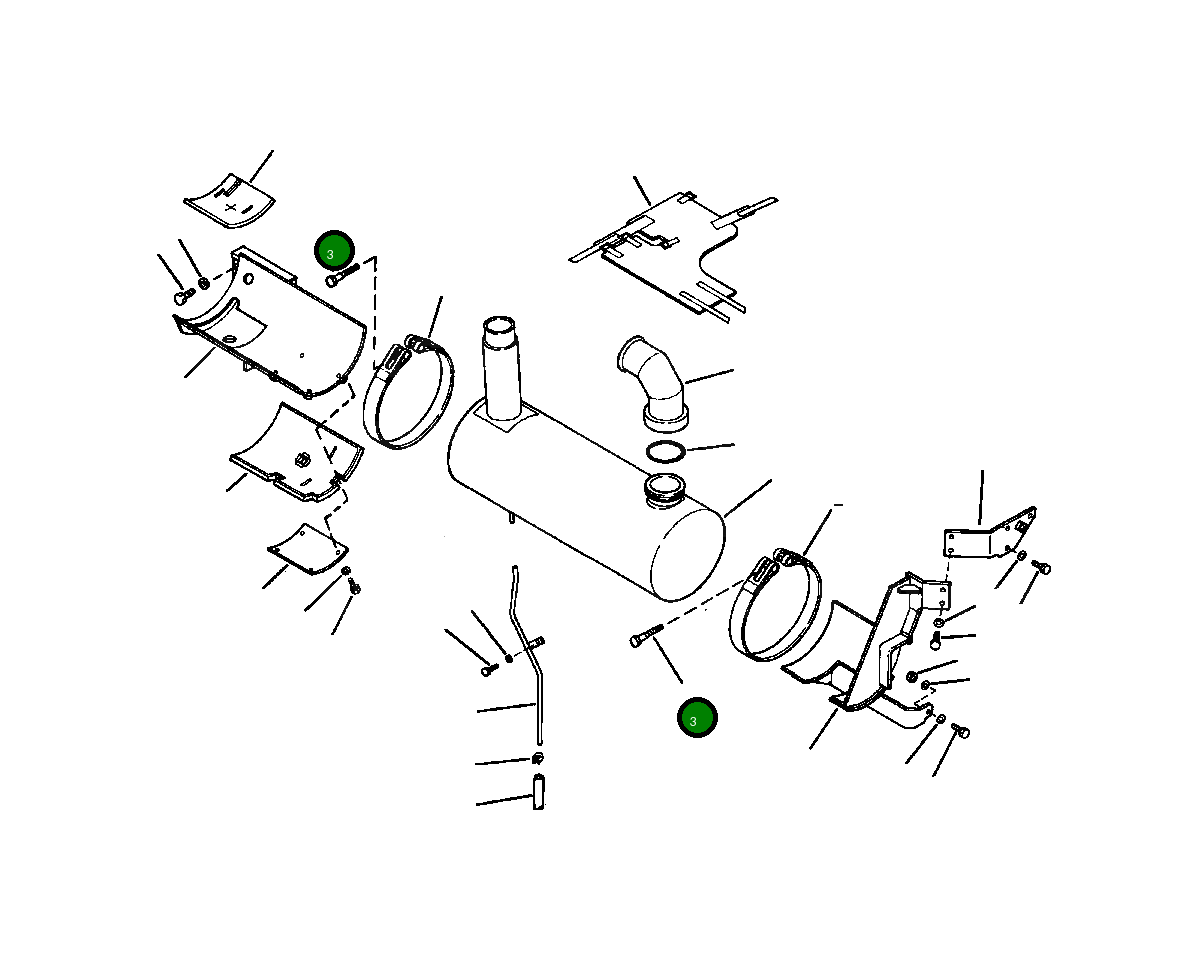 3

3