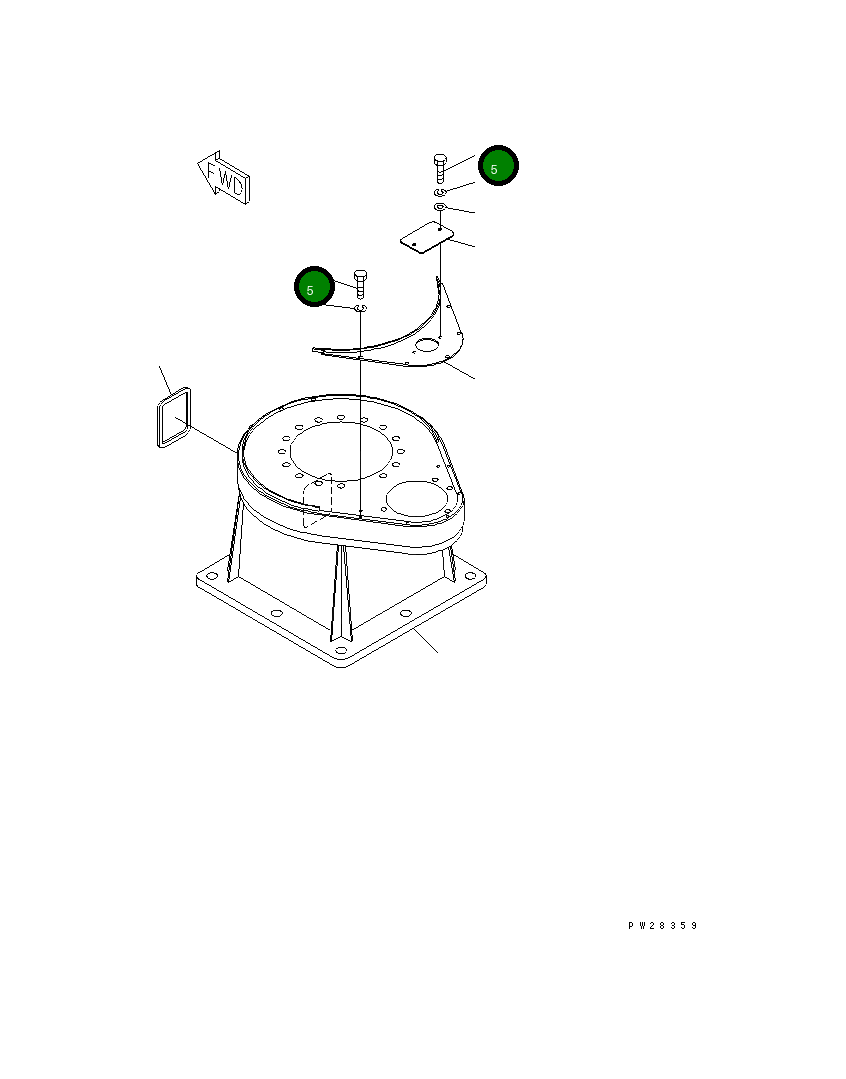 FWD
5
5
PW28359