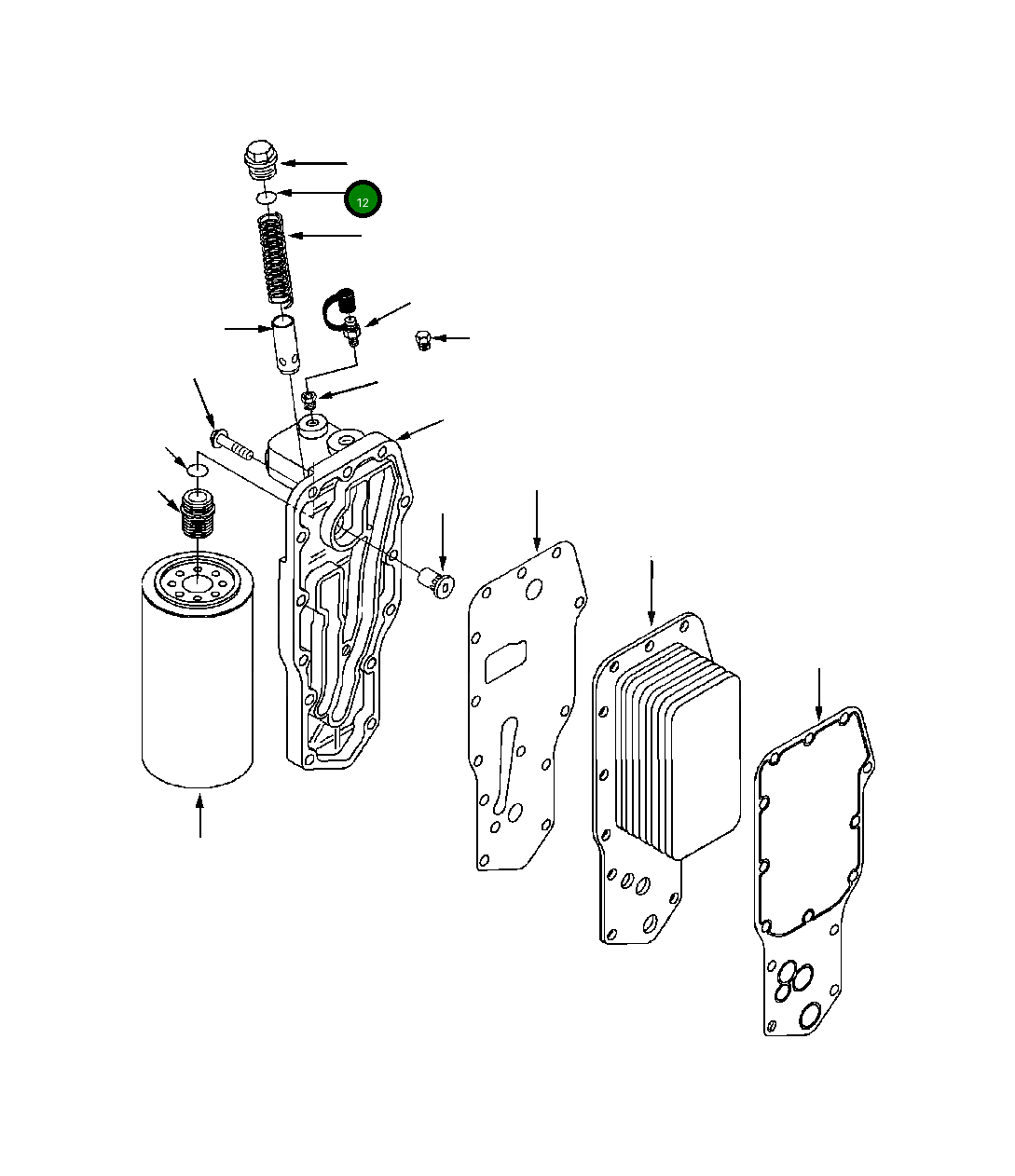 12