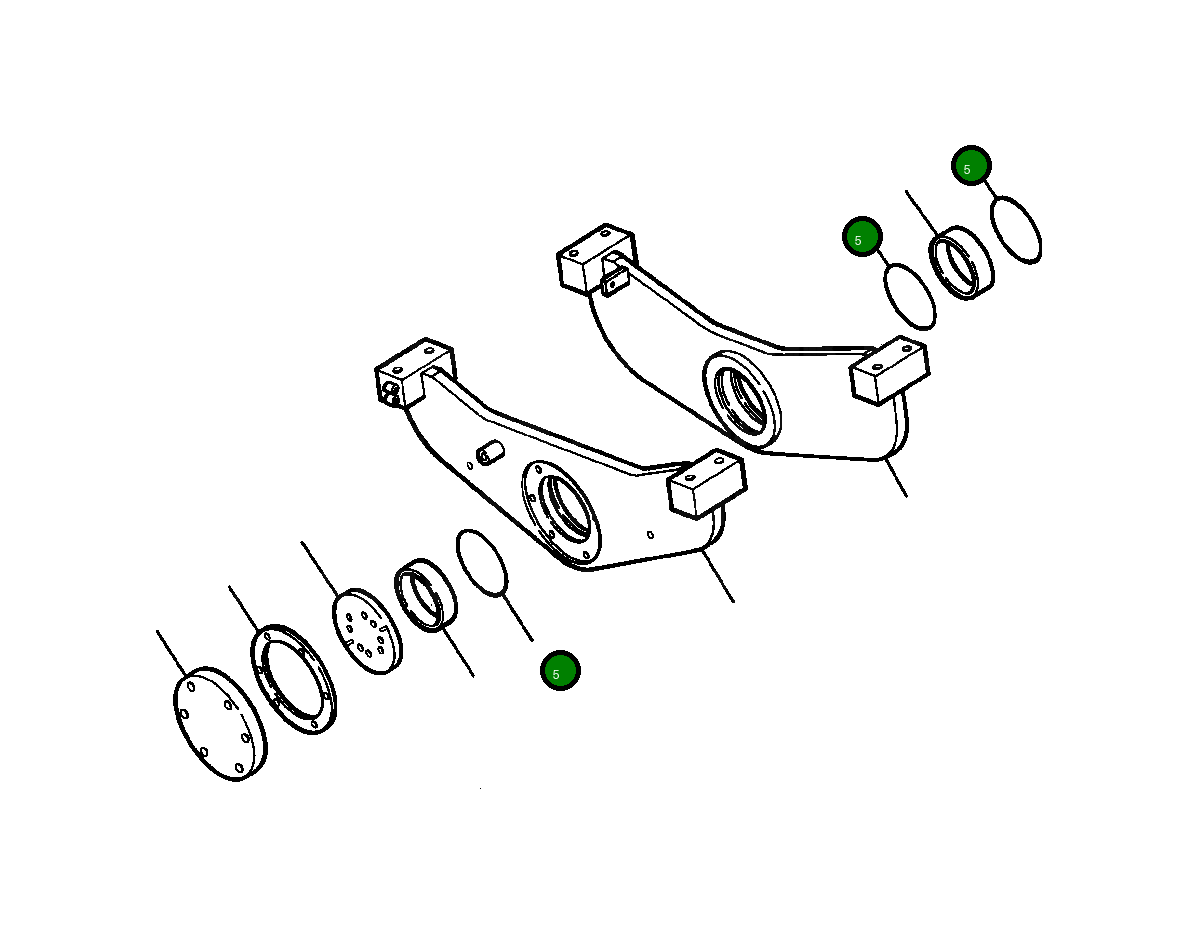 5
5
5