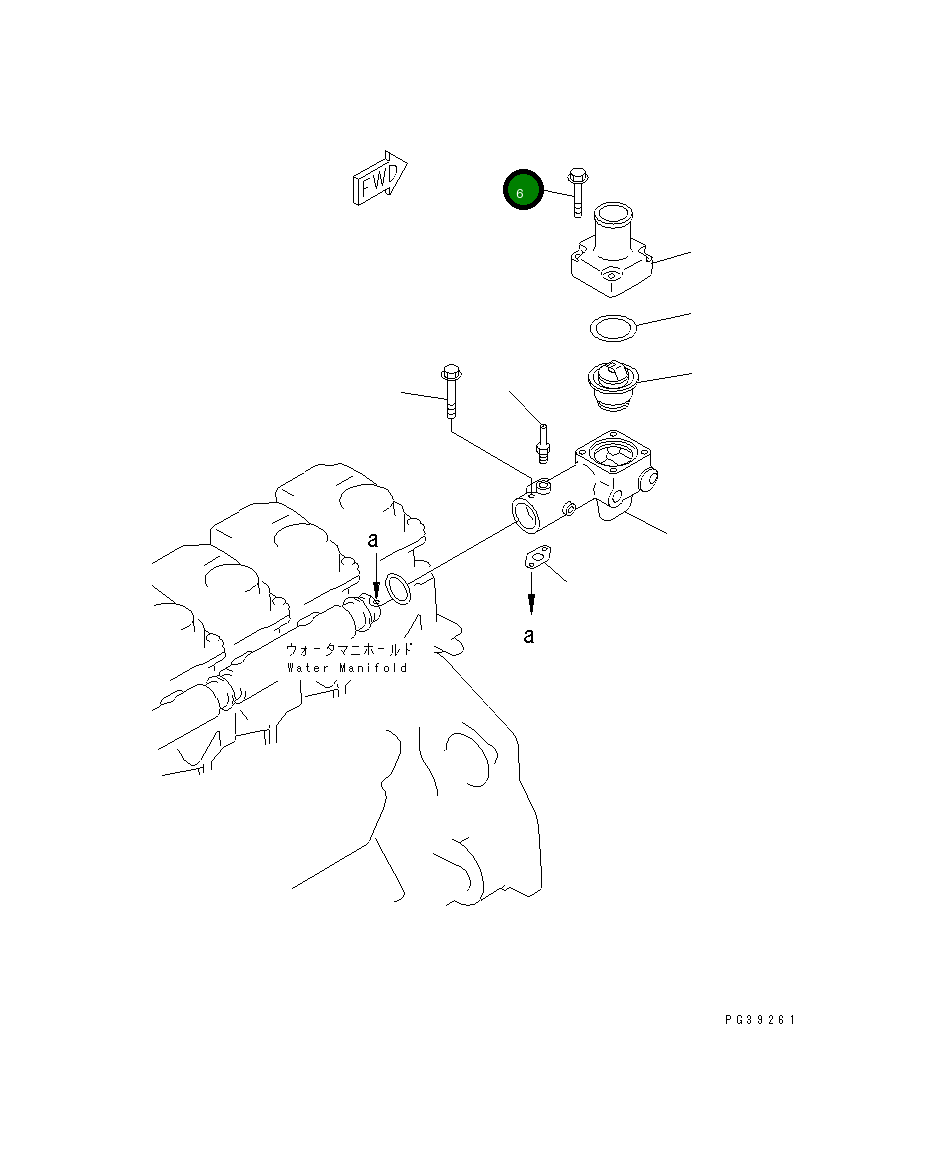 FWD

6

a

a

ウォータマニホールド
Water Manifold

PG39261