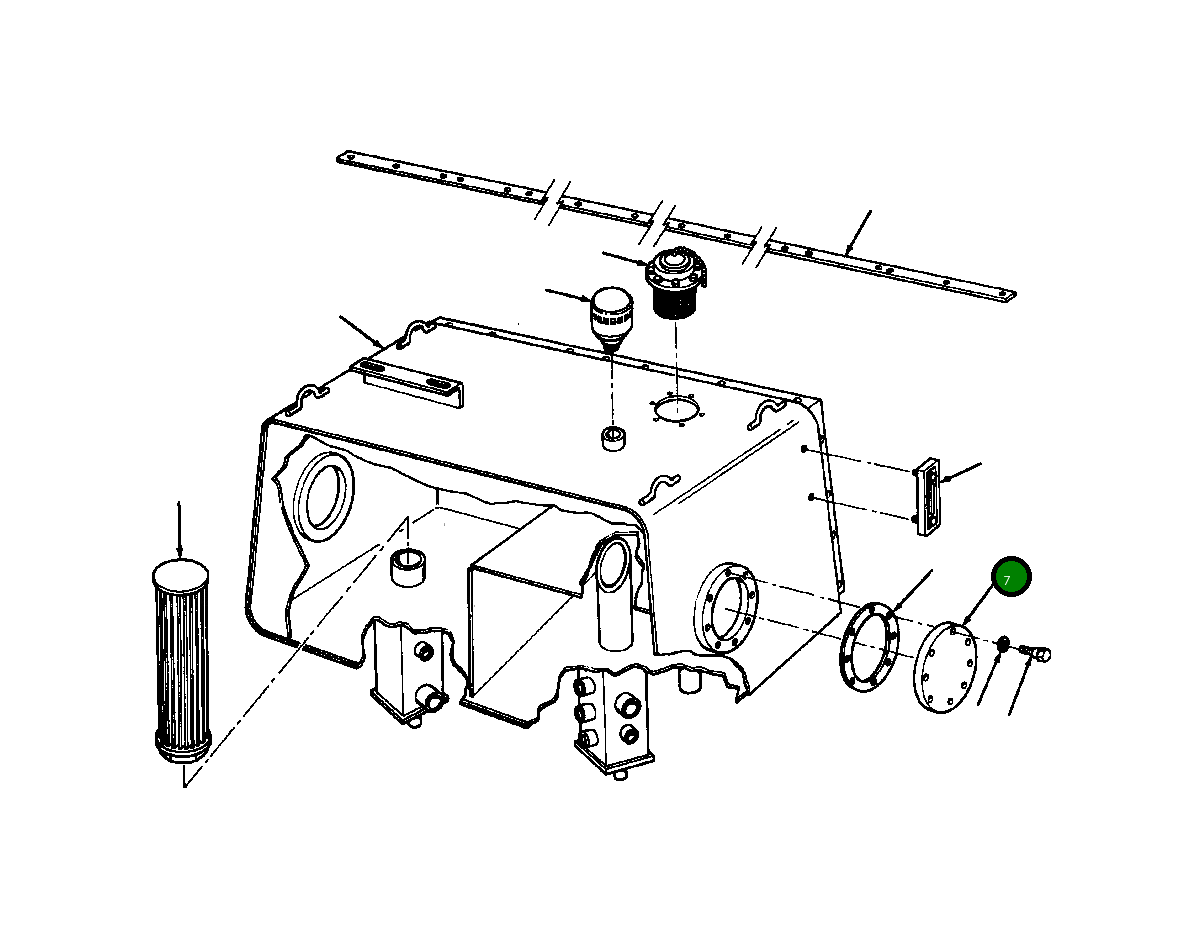 7