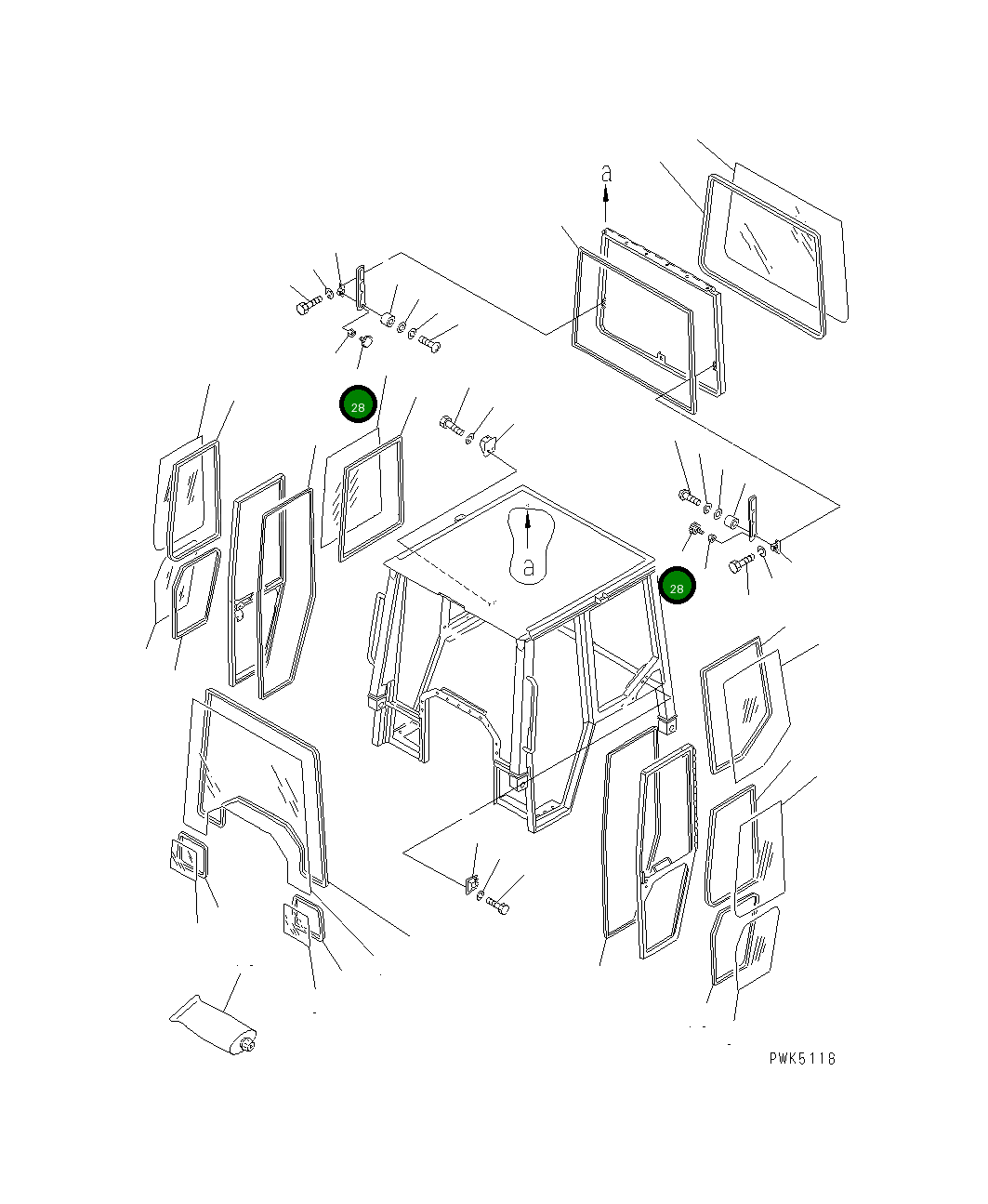 a

28

a

28

PWK5118