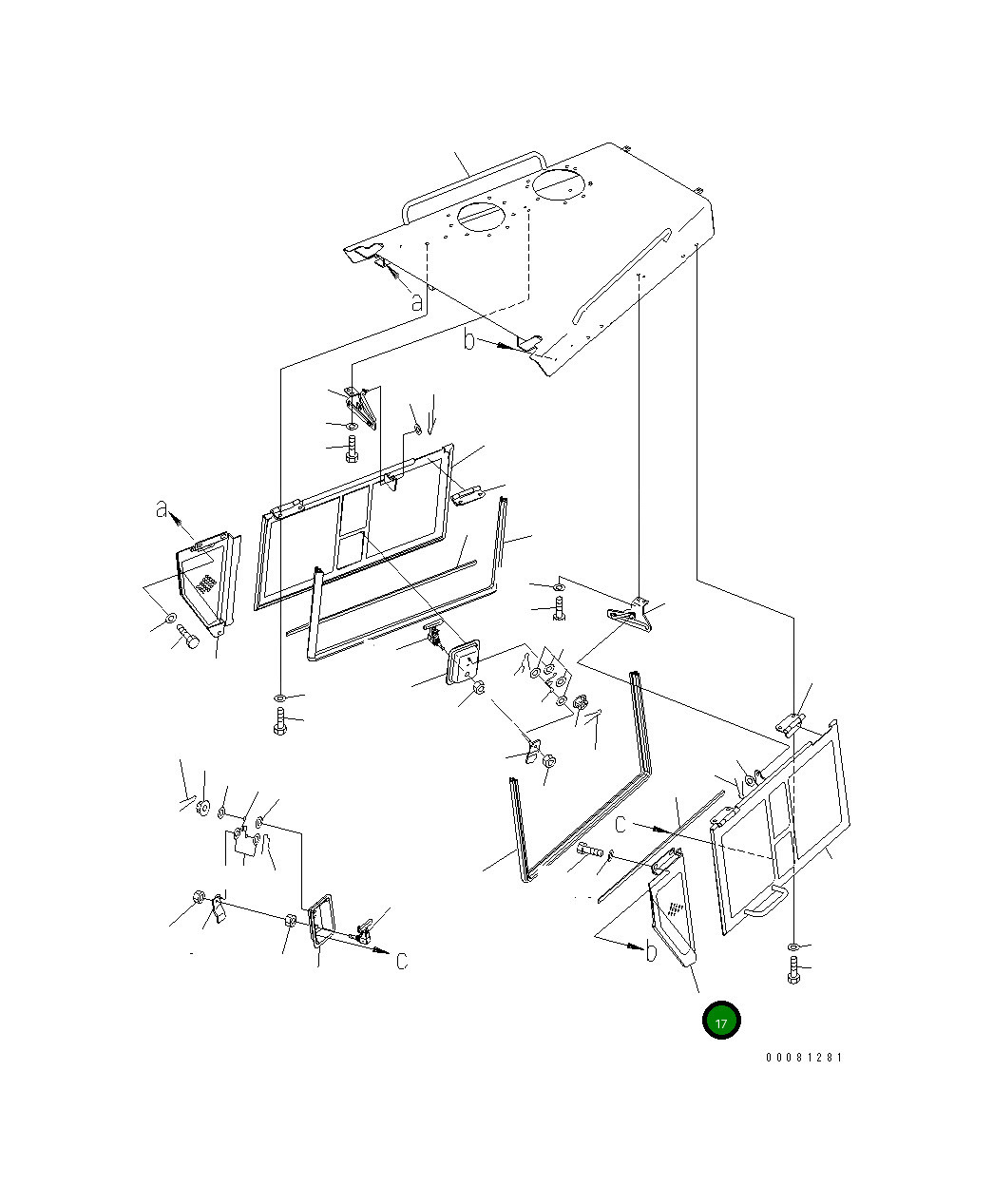 a
b
a
C
C
b
17
00081281