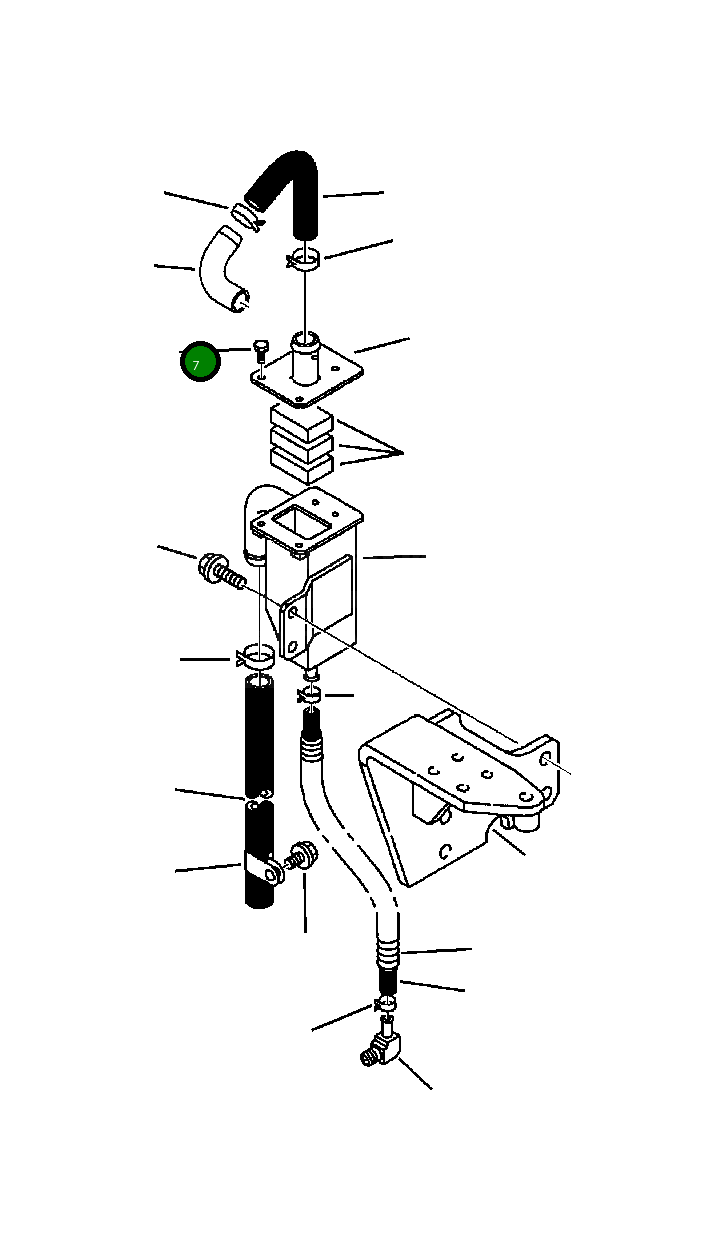 7