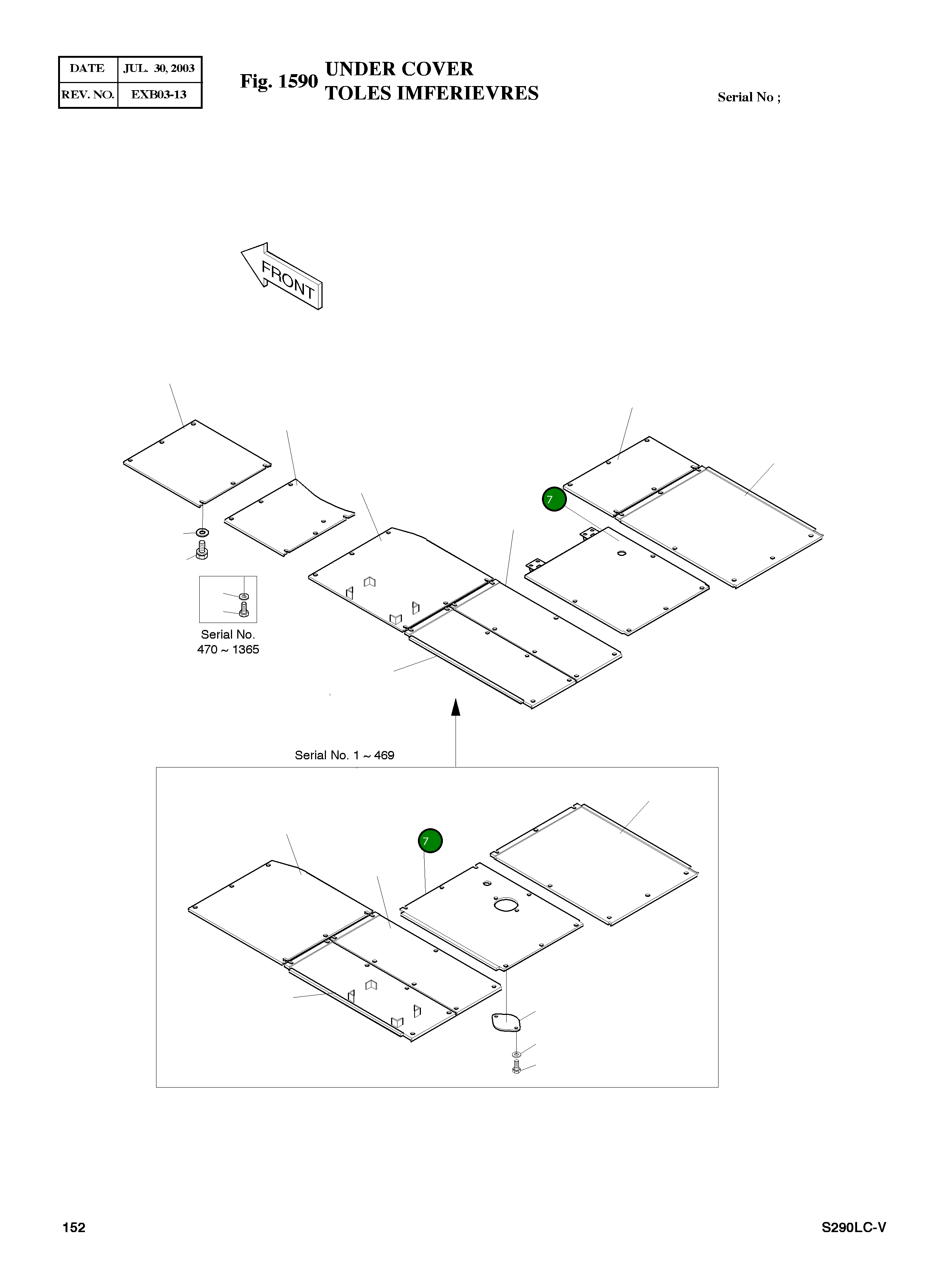 | DATE | JUL. 30, 2003 |
|---|---|
| REV. NO. | EXB03-13 |

Fig. 1590 UNDER COVER
TOLES IMFERIEVRES

Serial No ;

FRONT

7

Serial No.
470 ~ 1365

Serial No. 1 ~ 469

7

152

S290LC-V