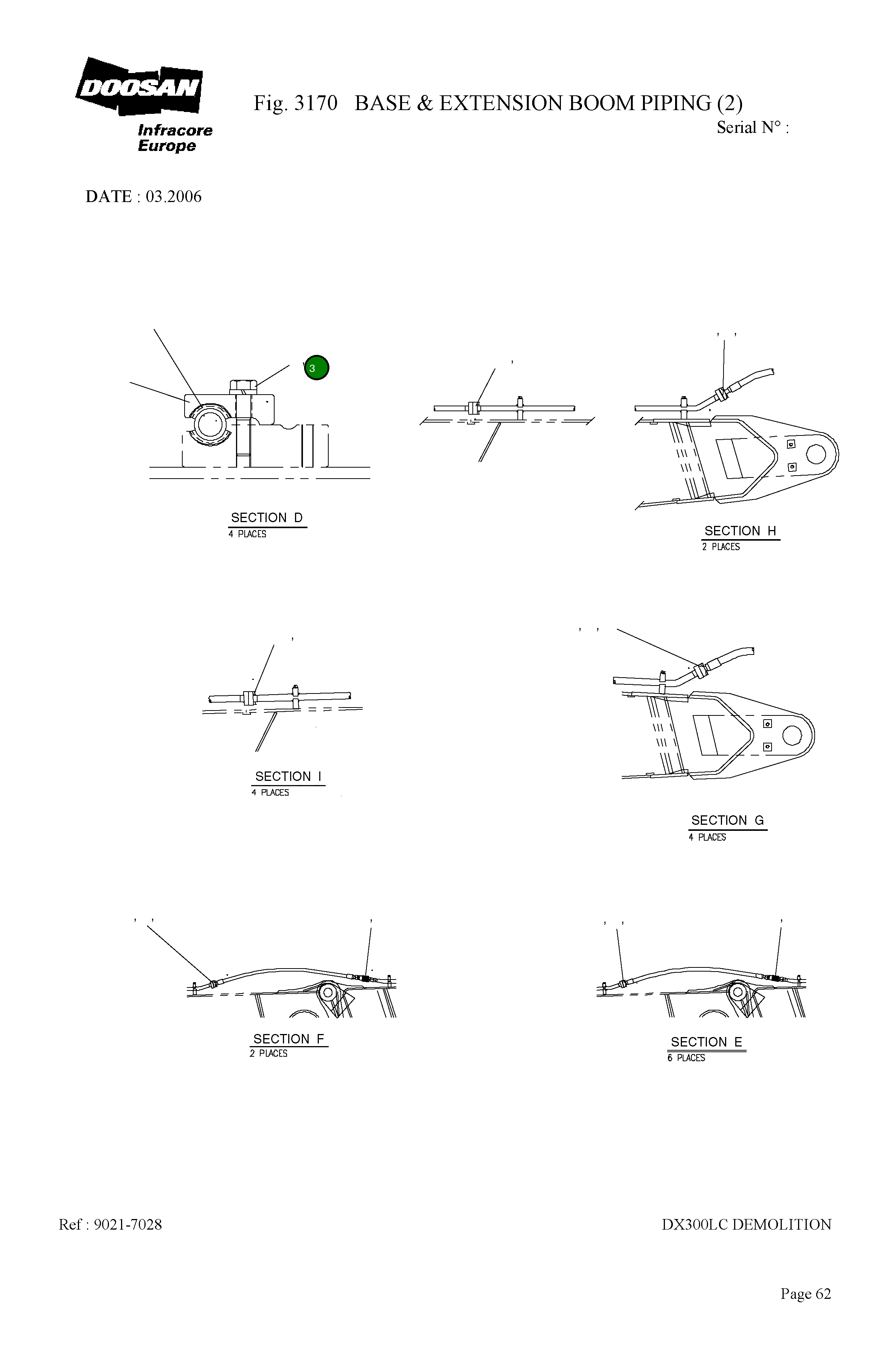 DOOSAN
Infracore
Europe

Fig. 3170 BASE & EXTENSION BOOM PIPING (2)
Serial N° :

DATE : 03.2006

3

SECTION D
4 PLACES

SECTION H
2 PLACES

SECTION I
4 PLACES

SECTION G
4 PLACES

SECTION F
2 PLACES

SECTION E
6 PLACES

Ref : 9021-7028

DX300LC DEMOLITION

Page 62