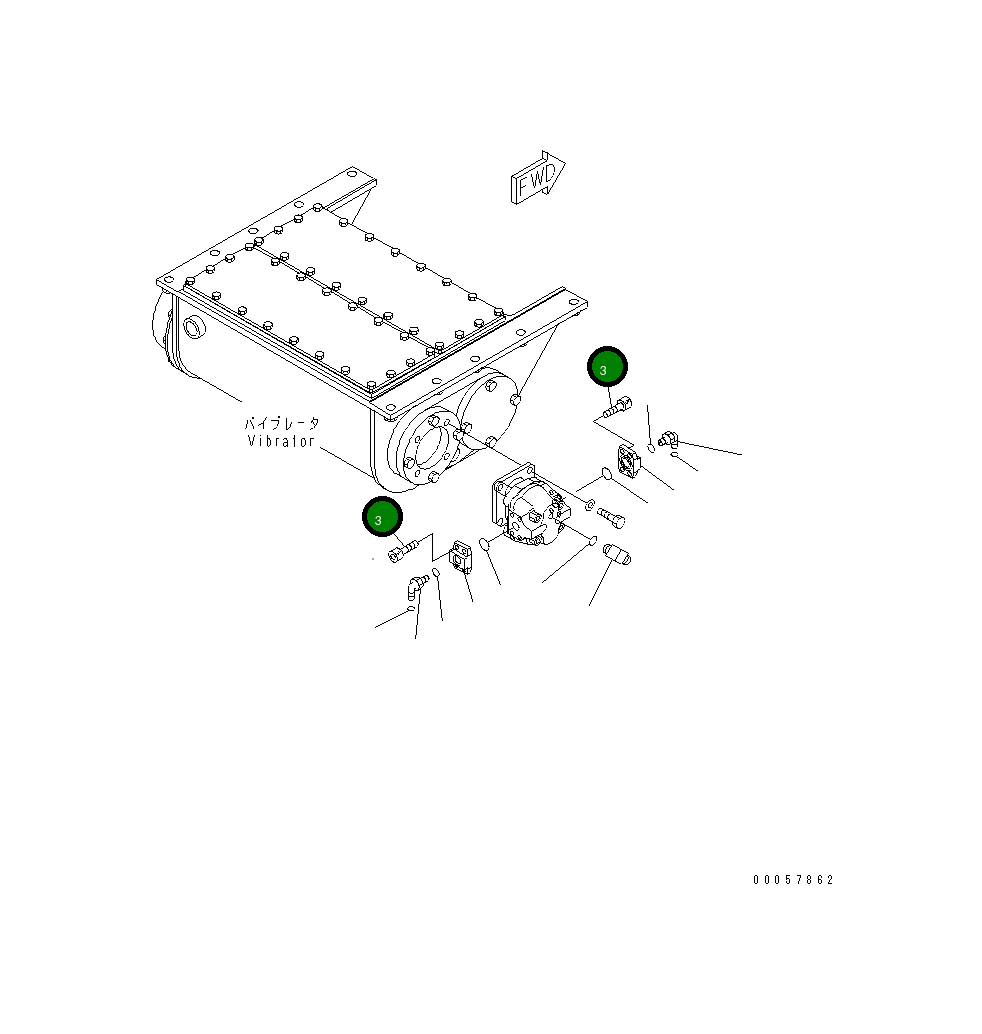 FWD

3

バイブレータ
Vibrator

3

00057862