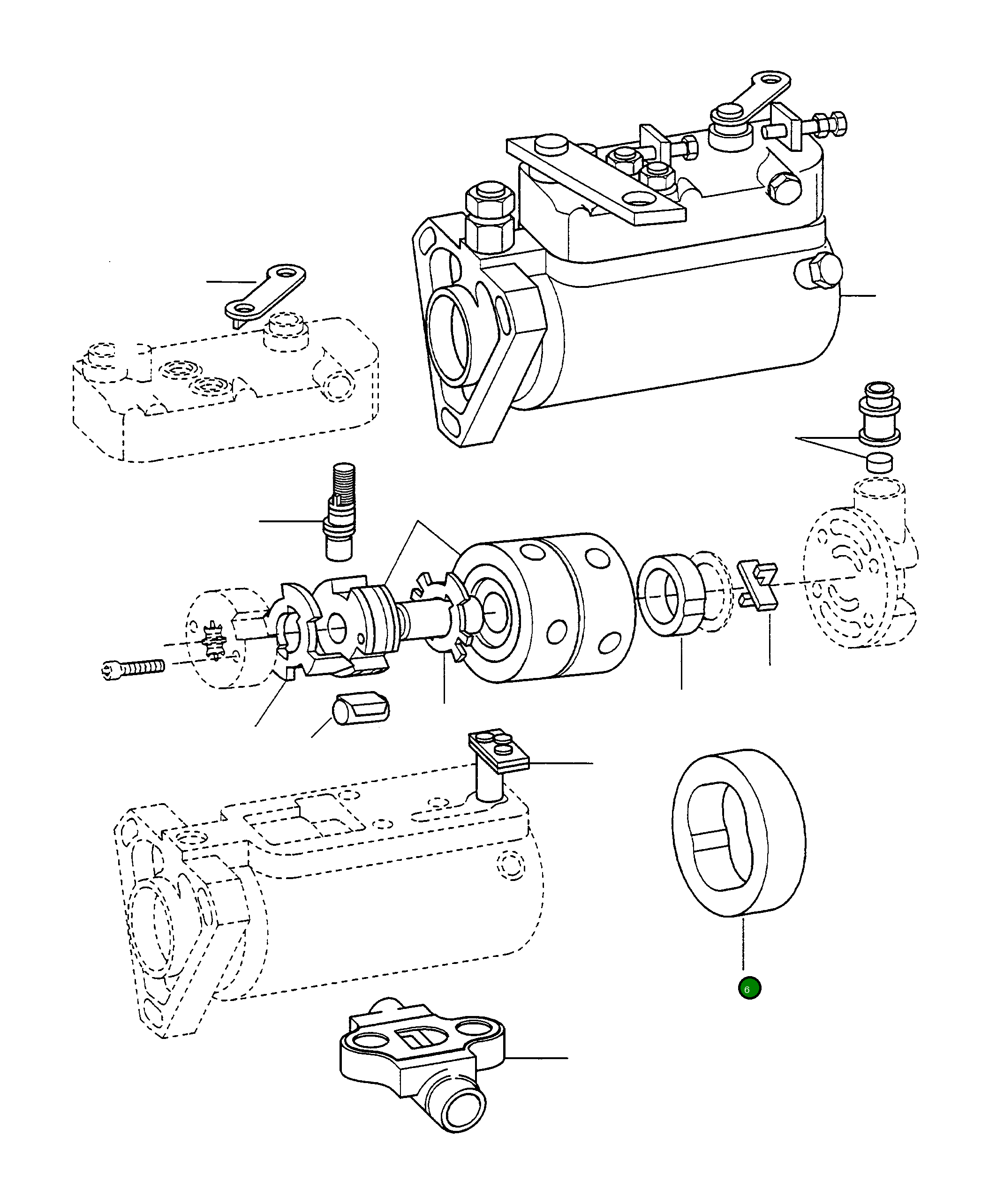 6