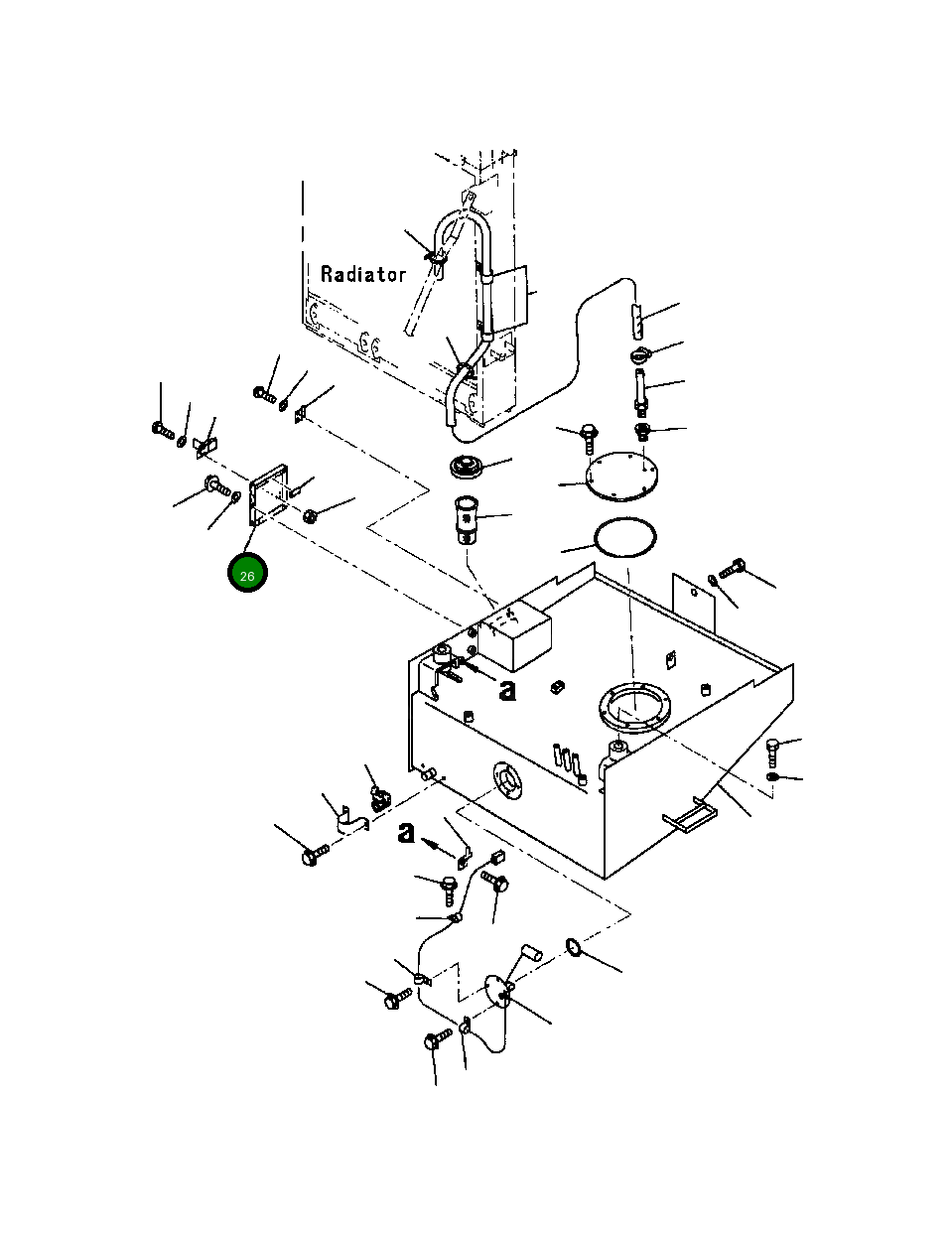 Radiator

26

a

a