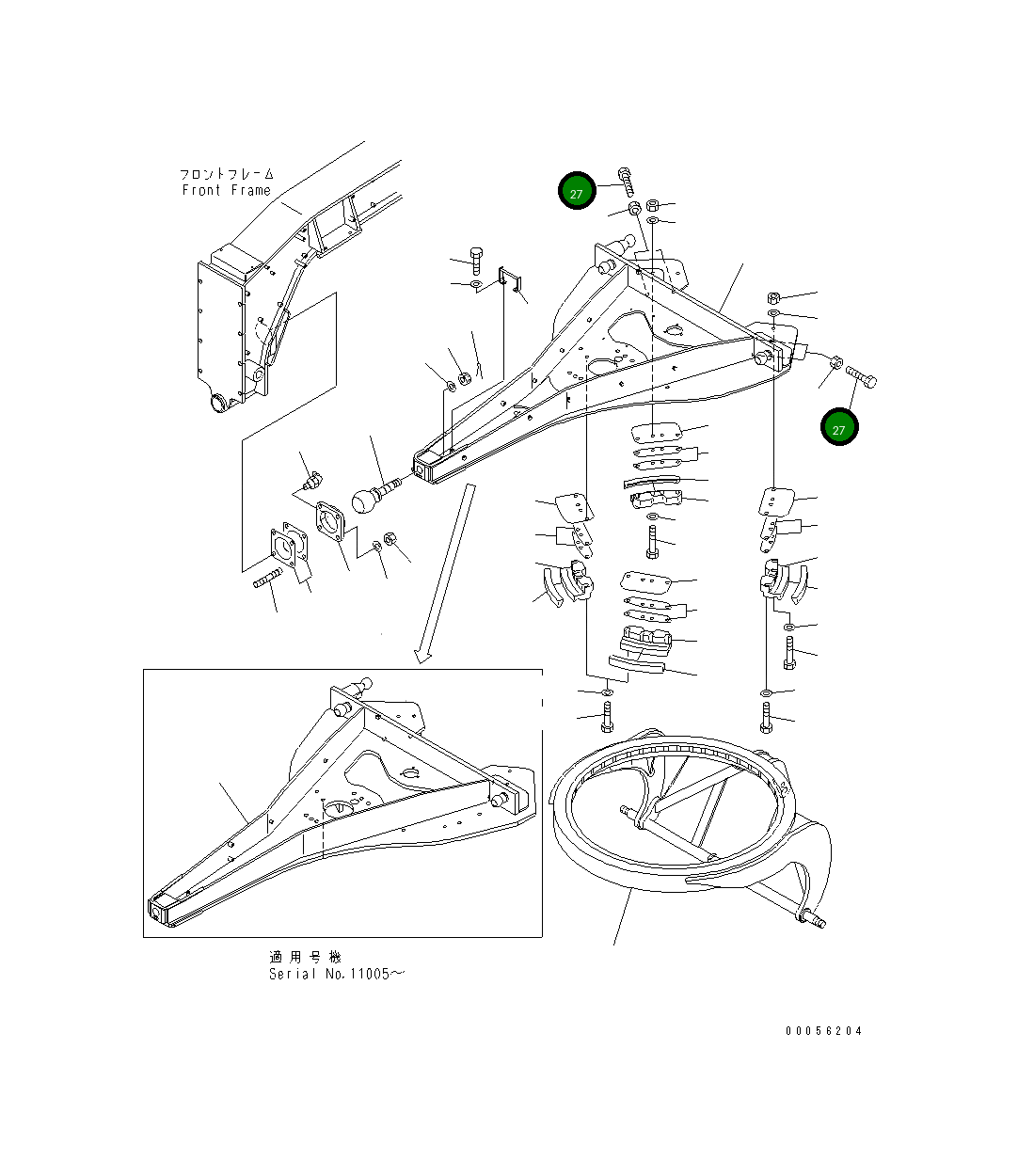 フロントフレーム
Front Frame

27

27

適用号機
Serial No.11005～

00056204