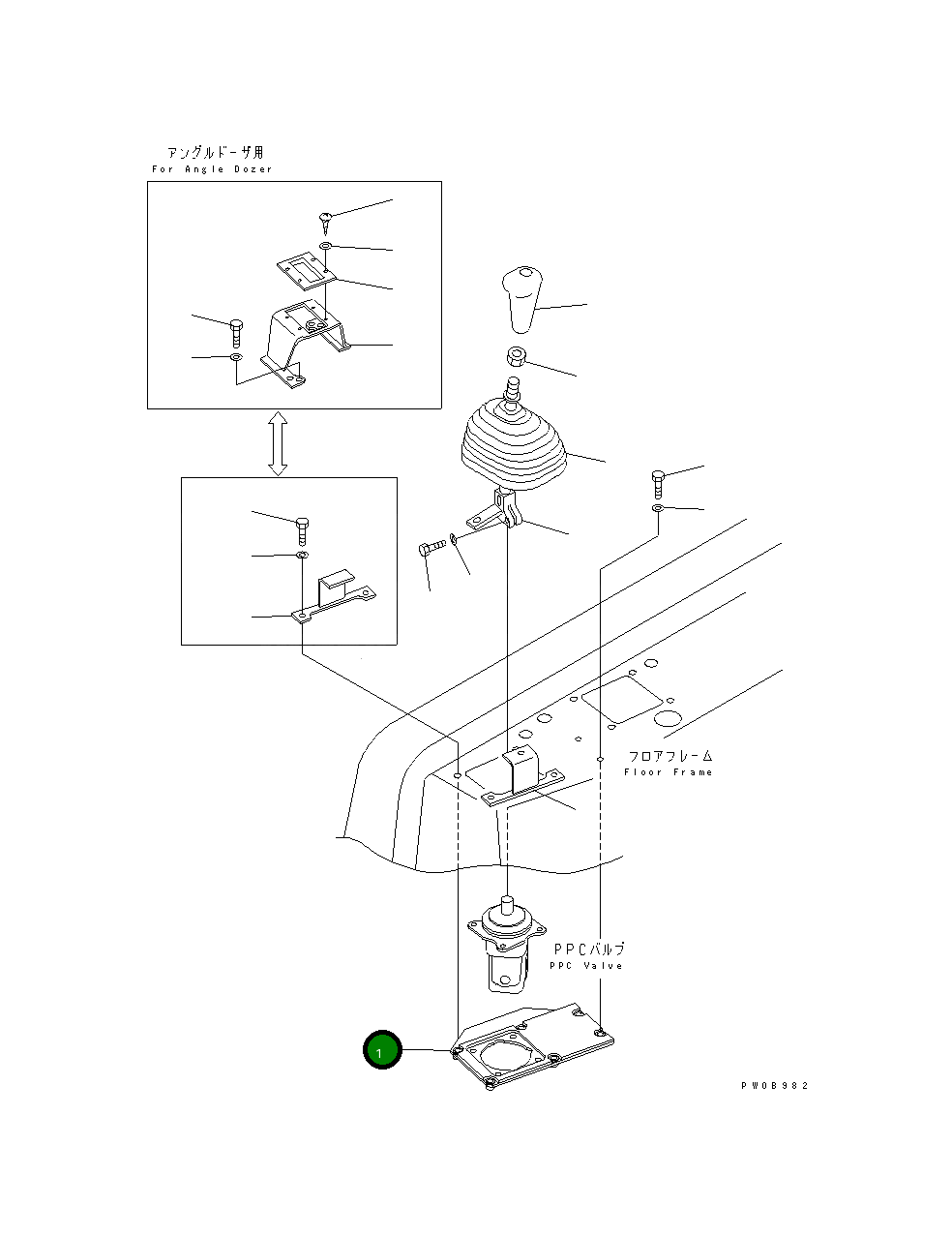 アングルドーザ用
For Angle Dozer

フロアフレーム
Floor Frame

PPCバルブ
PPC Valve

1

PW0B982