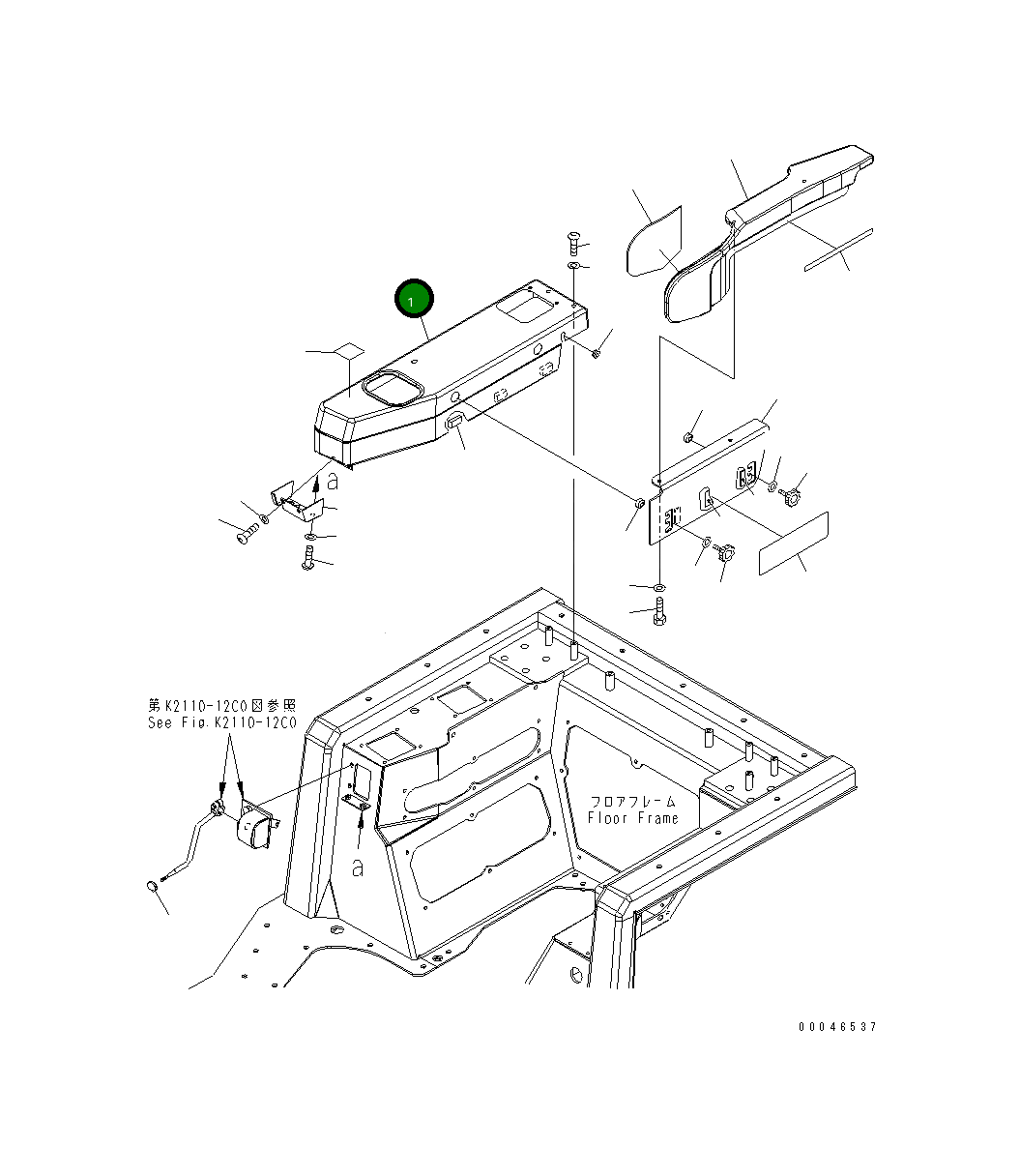 1

a

第K2110-12C0図参照
See Fig.K2110-12C0

a

フロアフレーム
Floor Frame

00046537