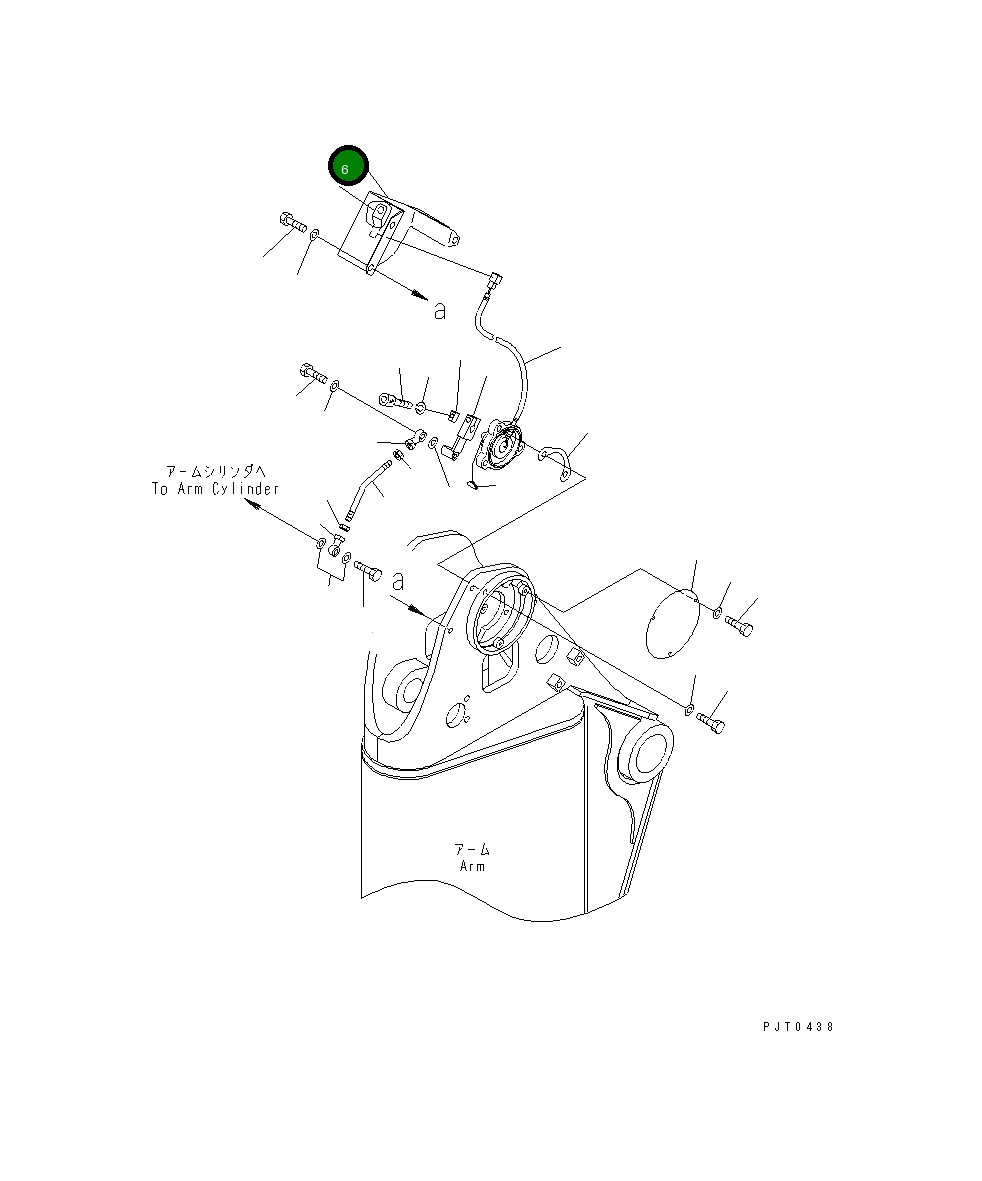 6

a

アームシリンダへ
To Arm Cylinder

a

アーム
Arm

PJT0438