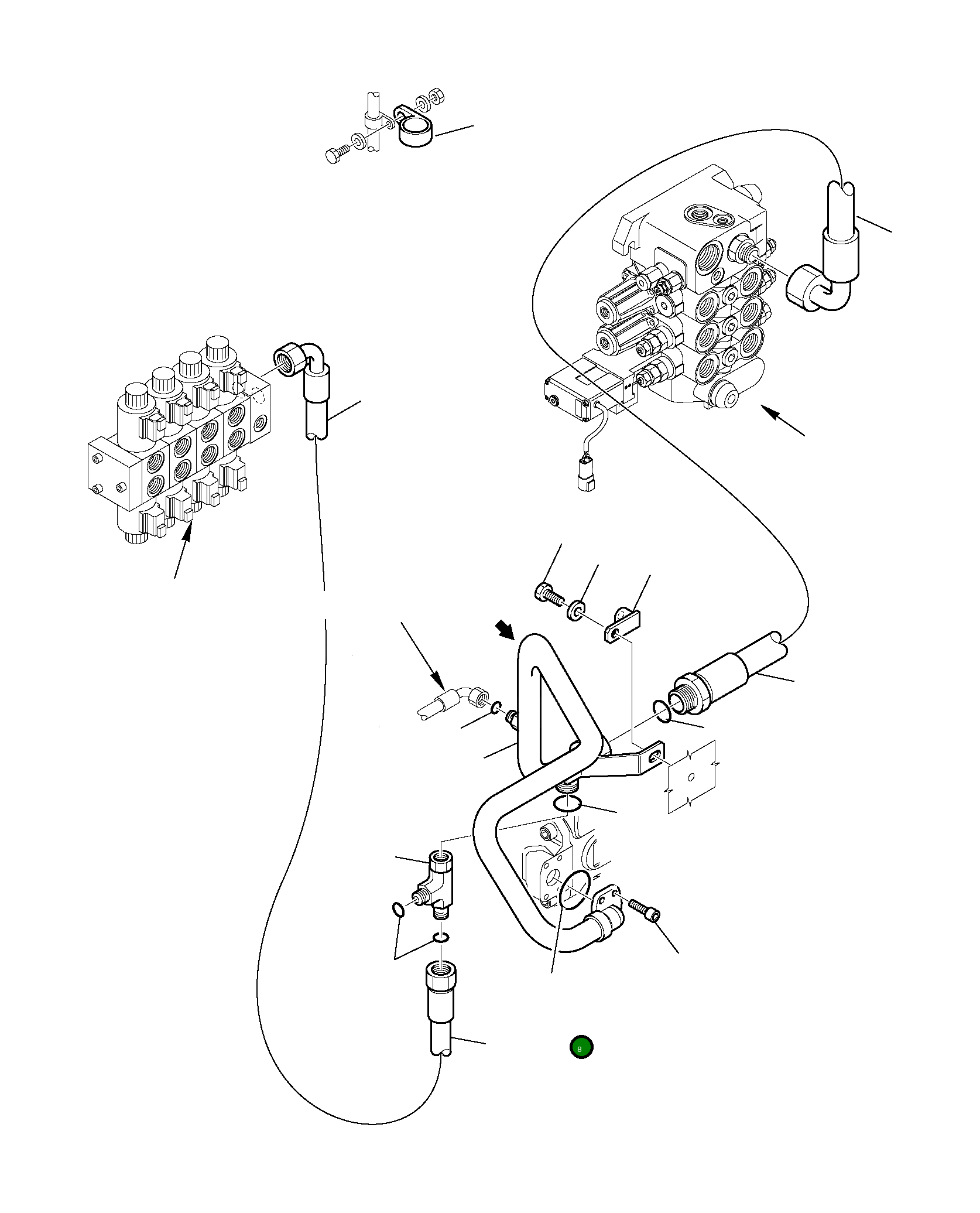 8