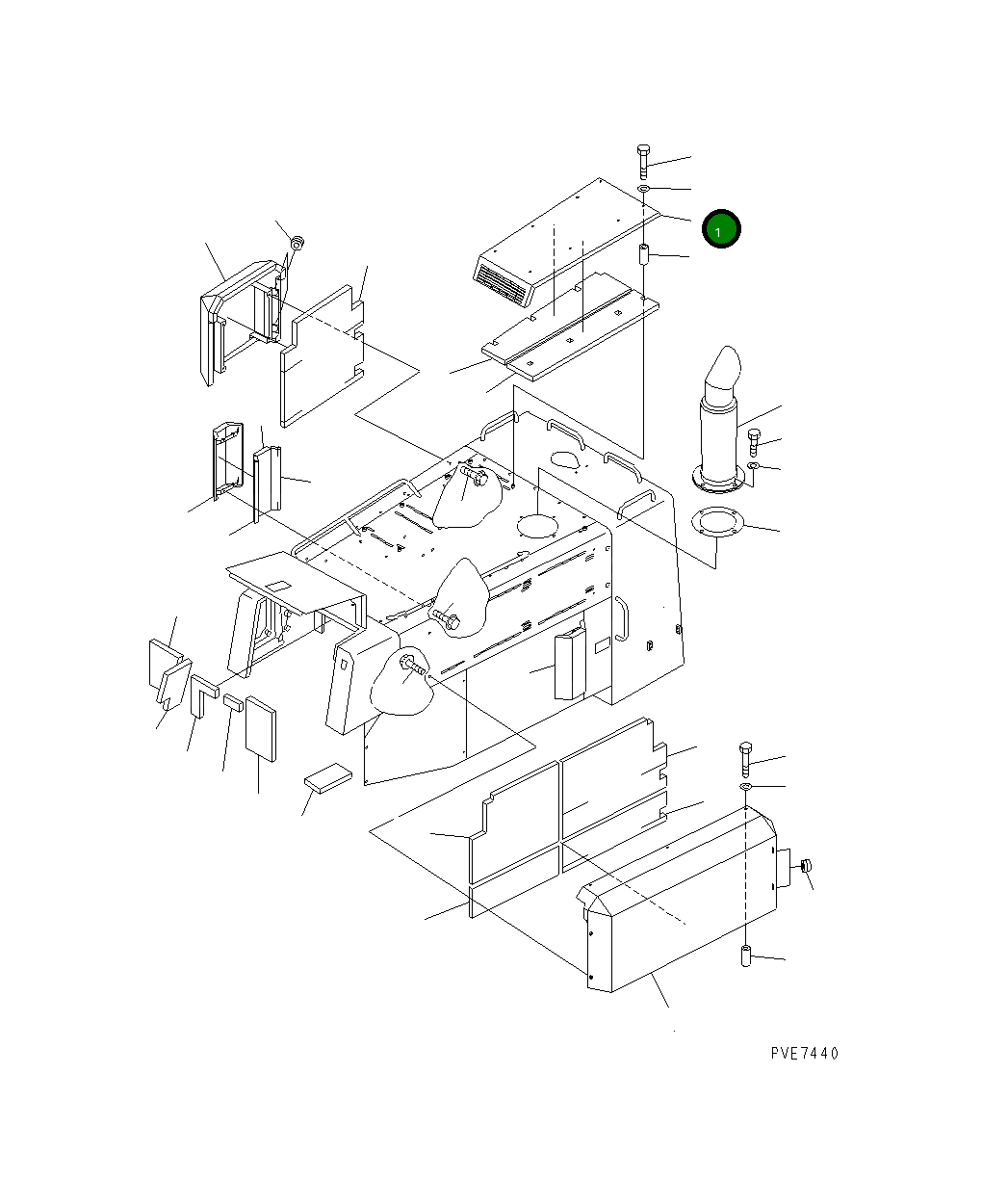 1

PVE7440