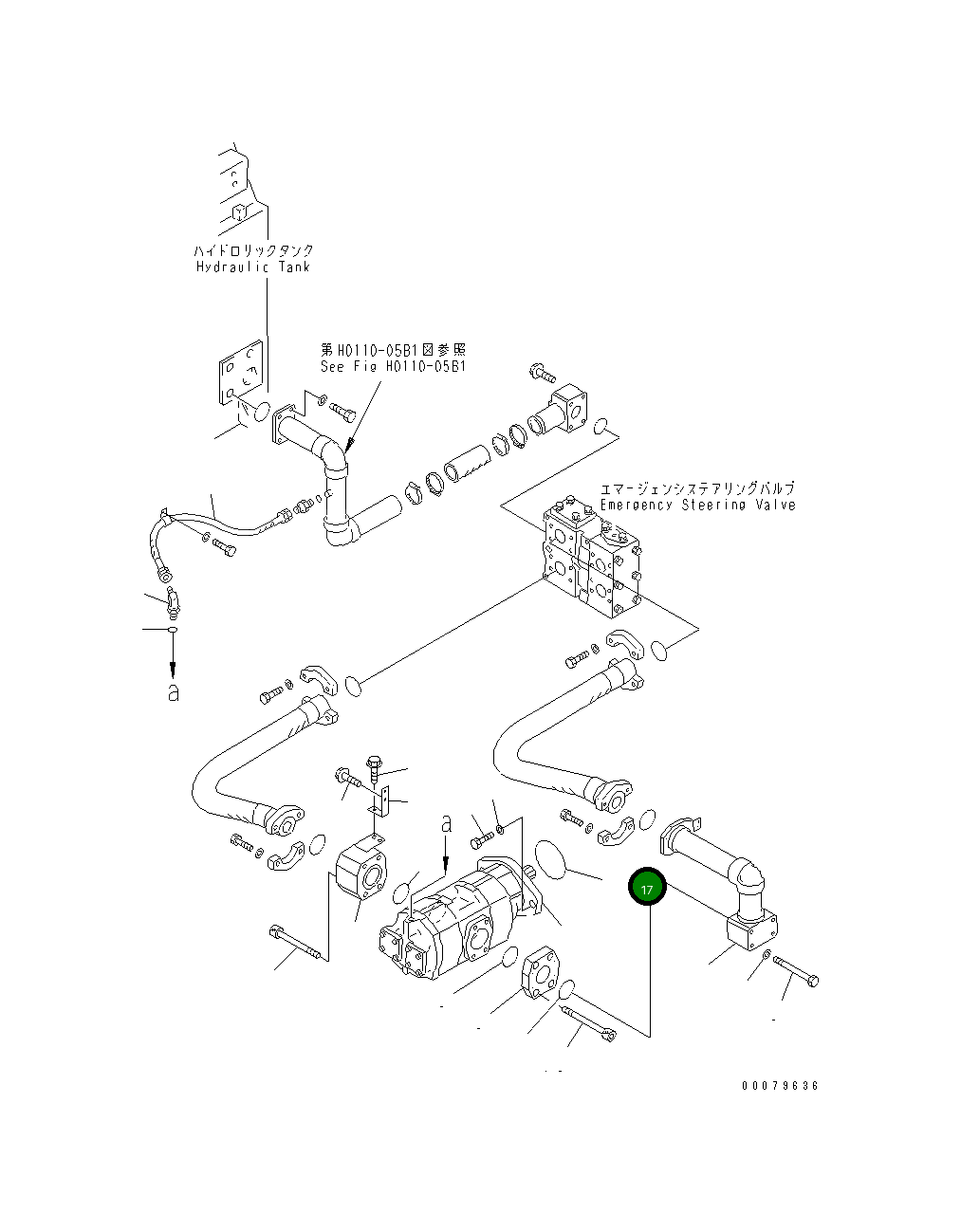 ハイドロリックタンク
Hydraulic Tank

第H0110-05B1図参照
See Fig H0110-05B1

エマージェンシステアリングバルブ
Emergency Steering Valve

a

a

17

00079636