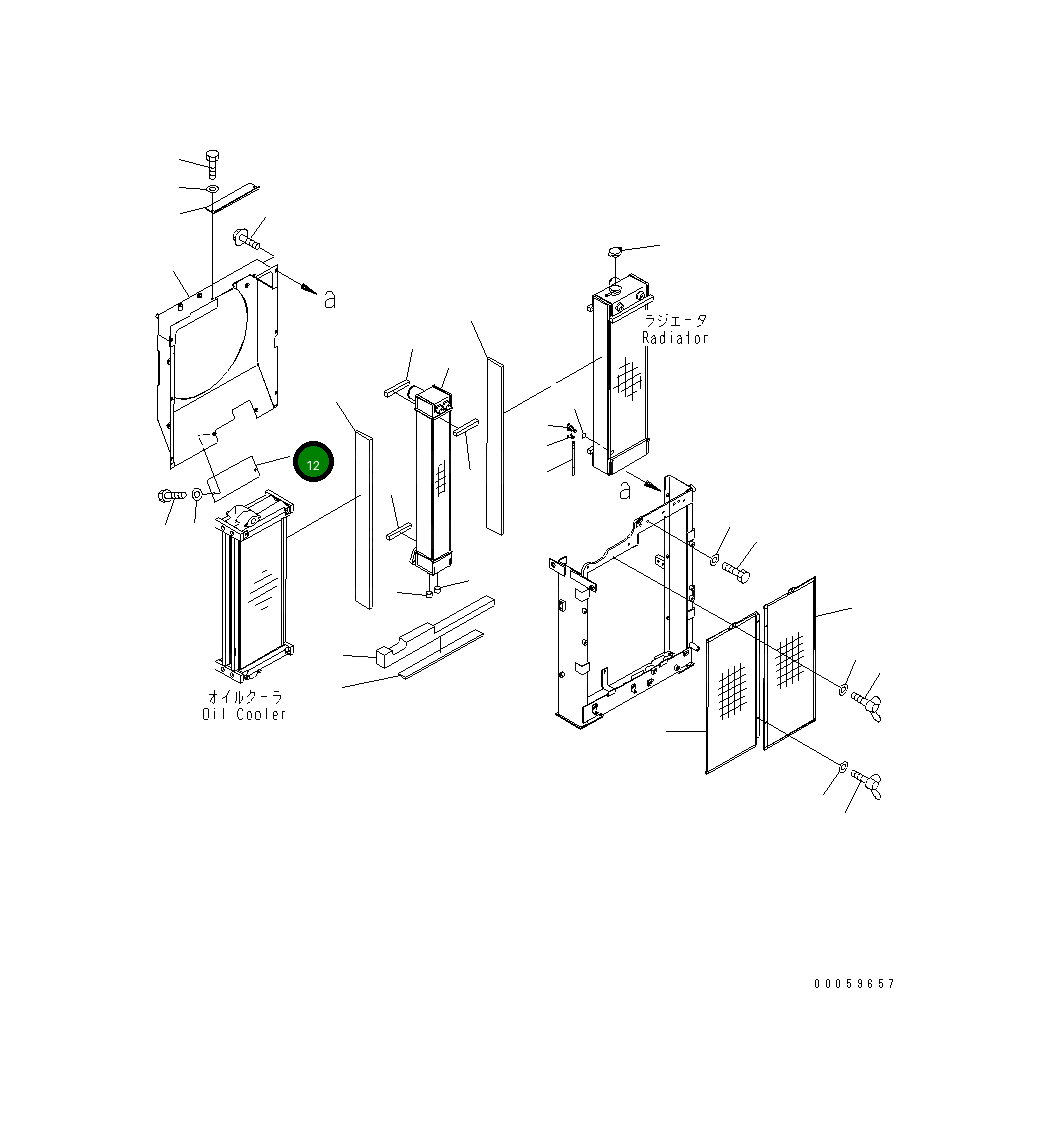 a

ラジエータ
Radiator

12

a

オイルクーラ
Oil Cooler

00059657