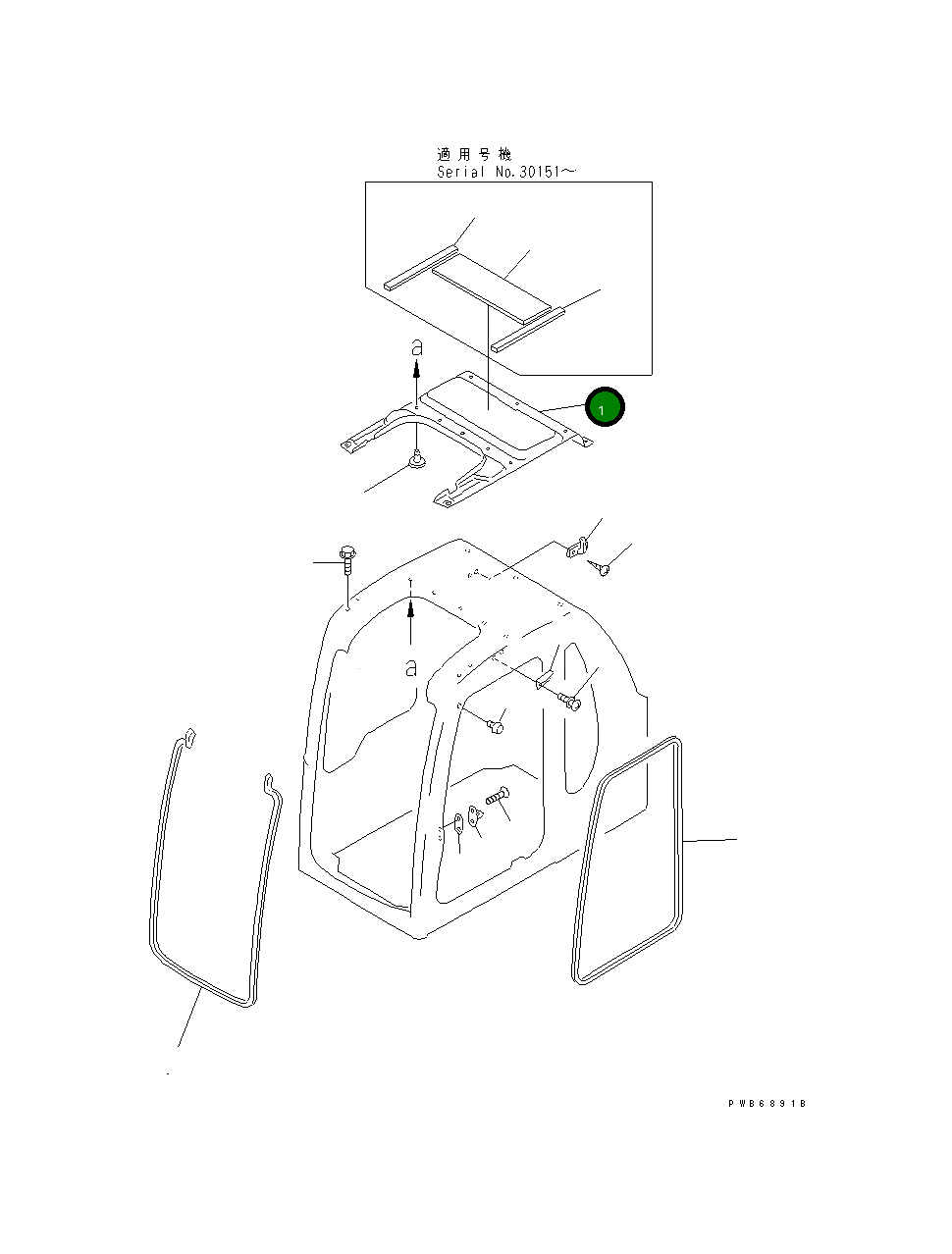 適用号機
Serial No.30151～

a

1

a

PWB6891B