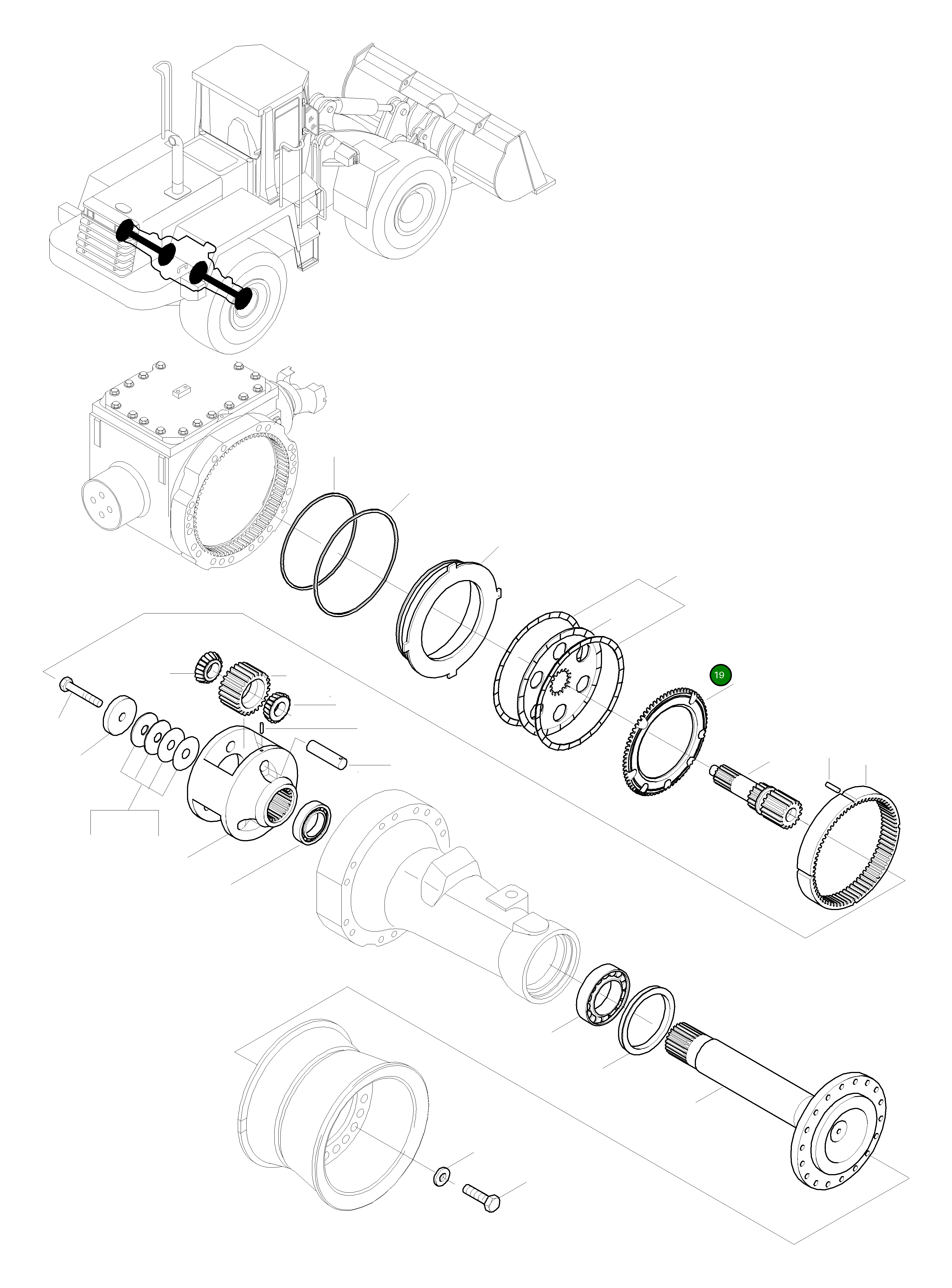 19