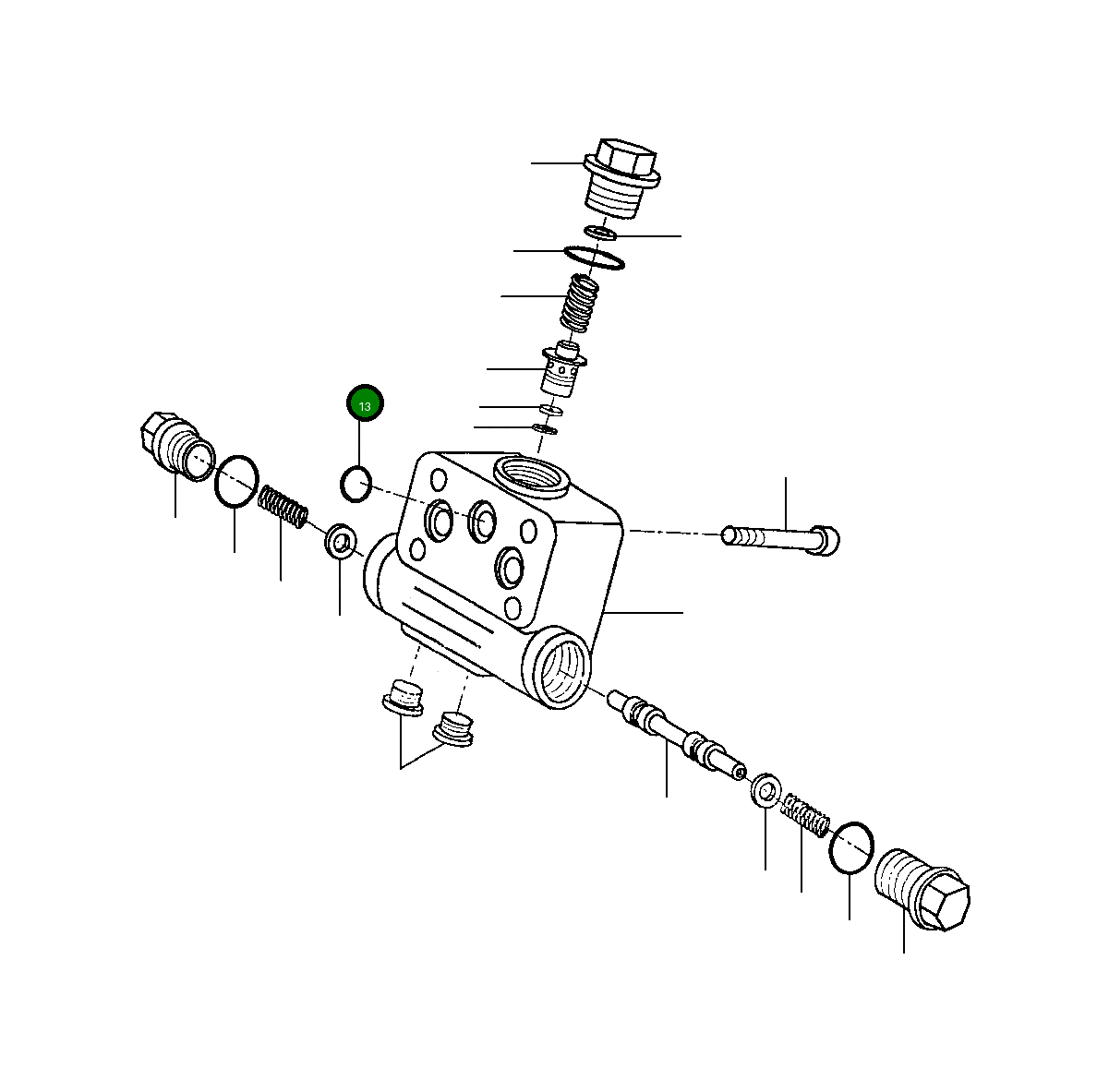 13