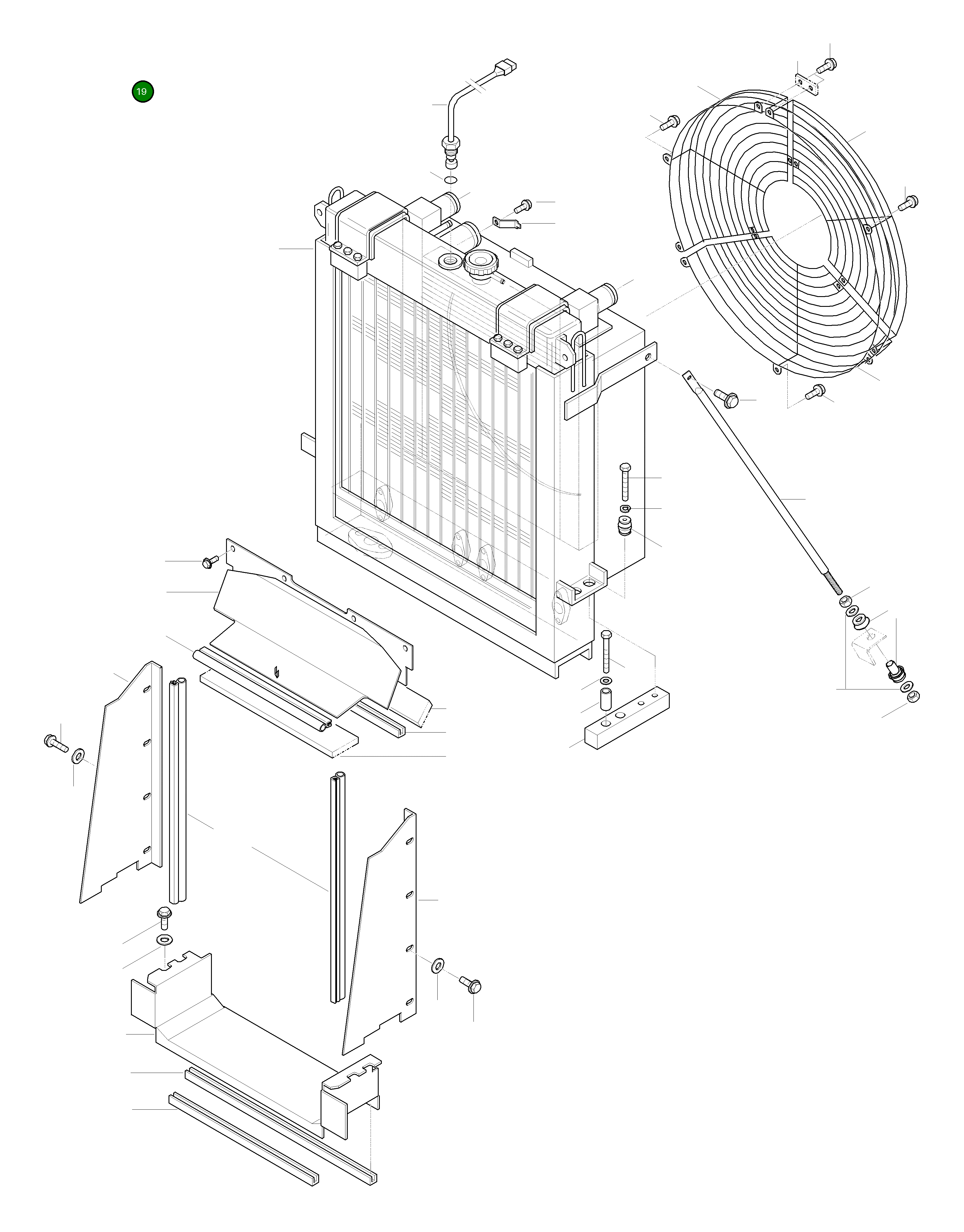 19