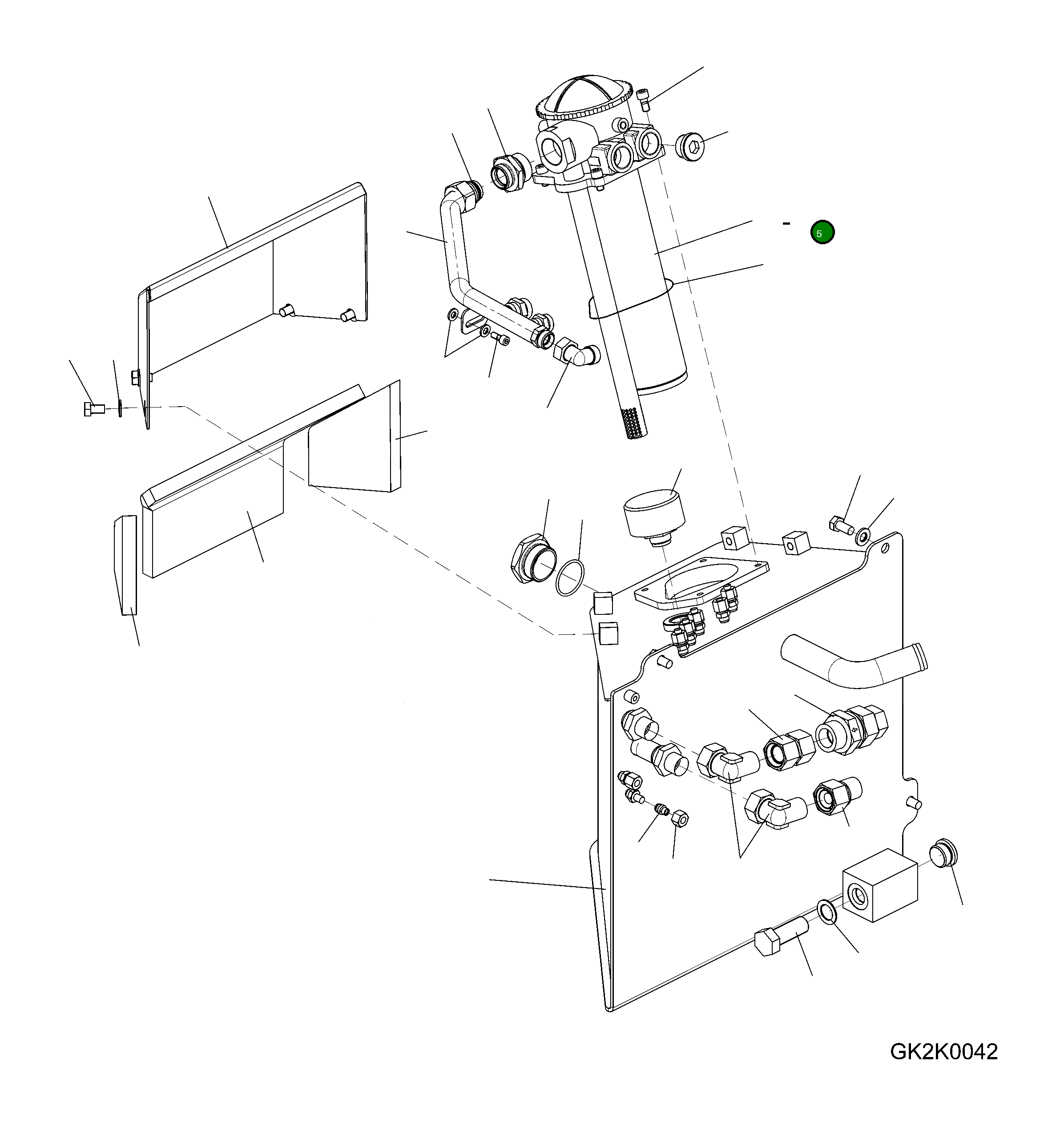 -

5

GK2K0042