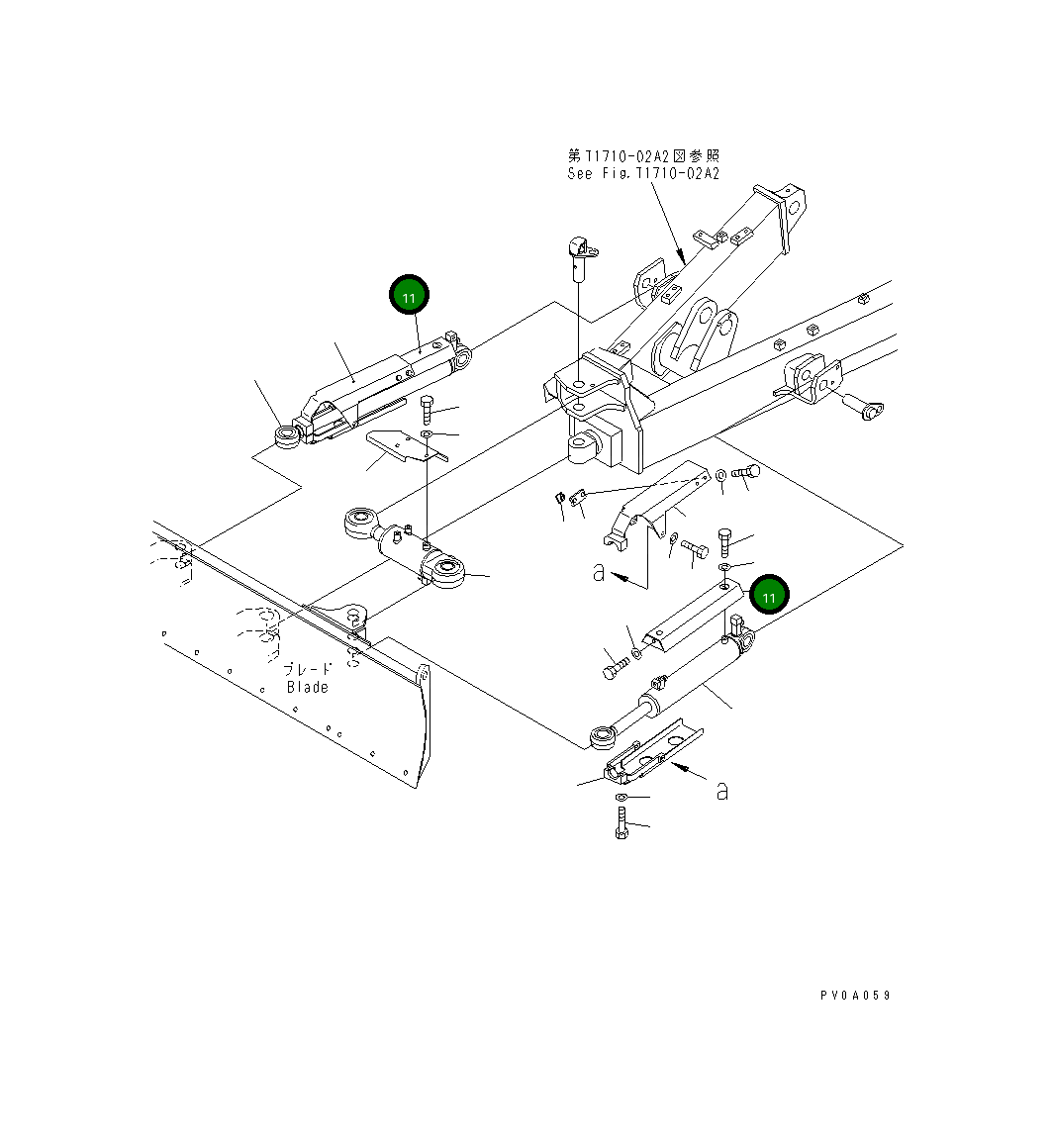 第T1710-02A2図参照
See Fig.T1710-02A2

11

a

11

ブレード
Blade

a

PV0A059